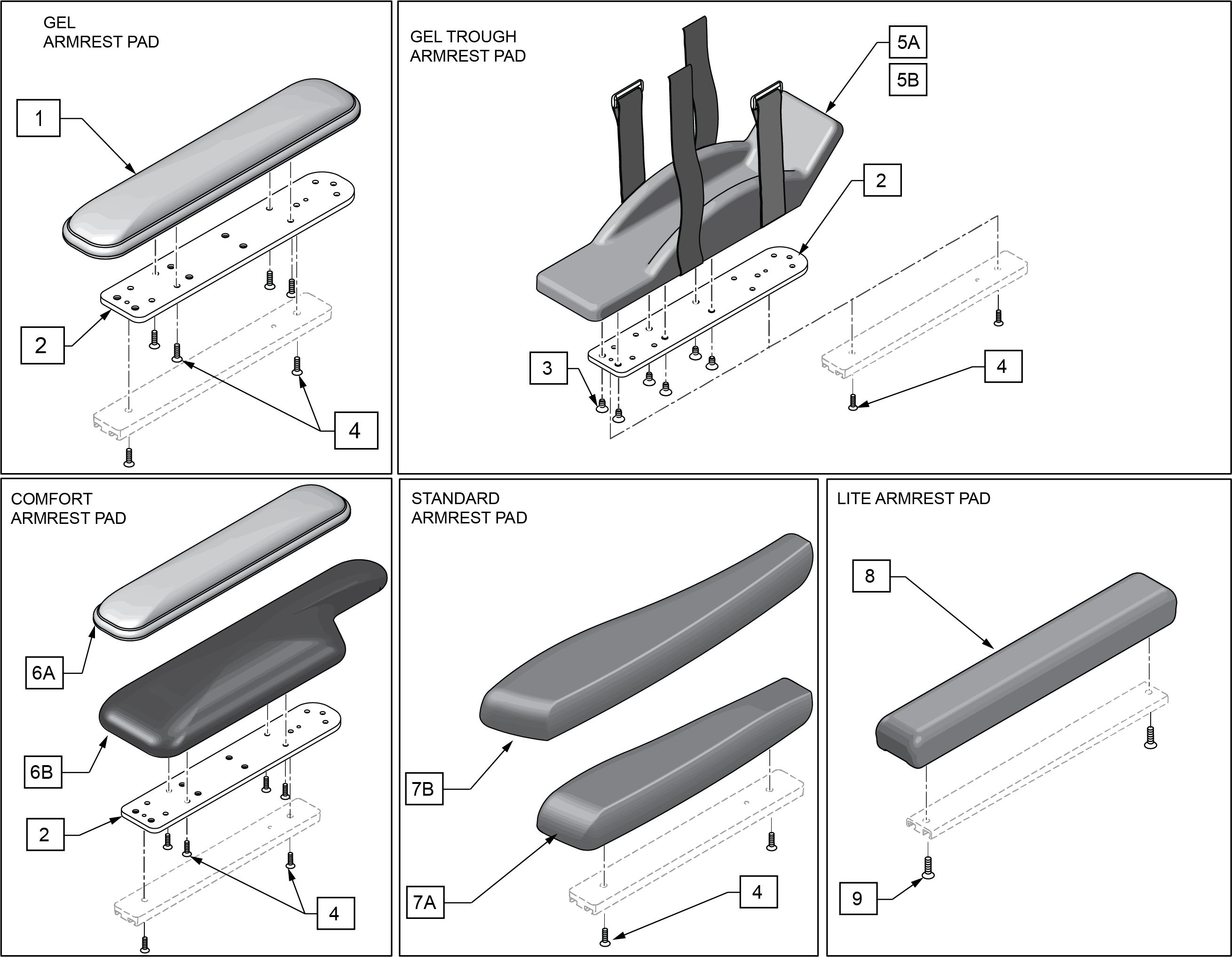 GEL ARMREST PAD

1

2

4

GEL TROUGH ARMREST PAD

5A

5B

2

3

4

COMFORT ARMREST PAD

6A

6B

2

4

STANDARD ARMREST PAD

7B

7A

4

LITE ARMREST PAD

8

9