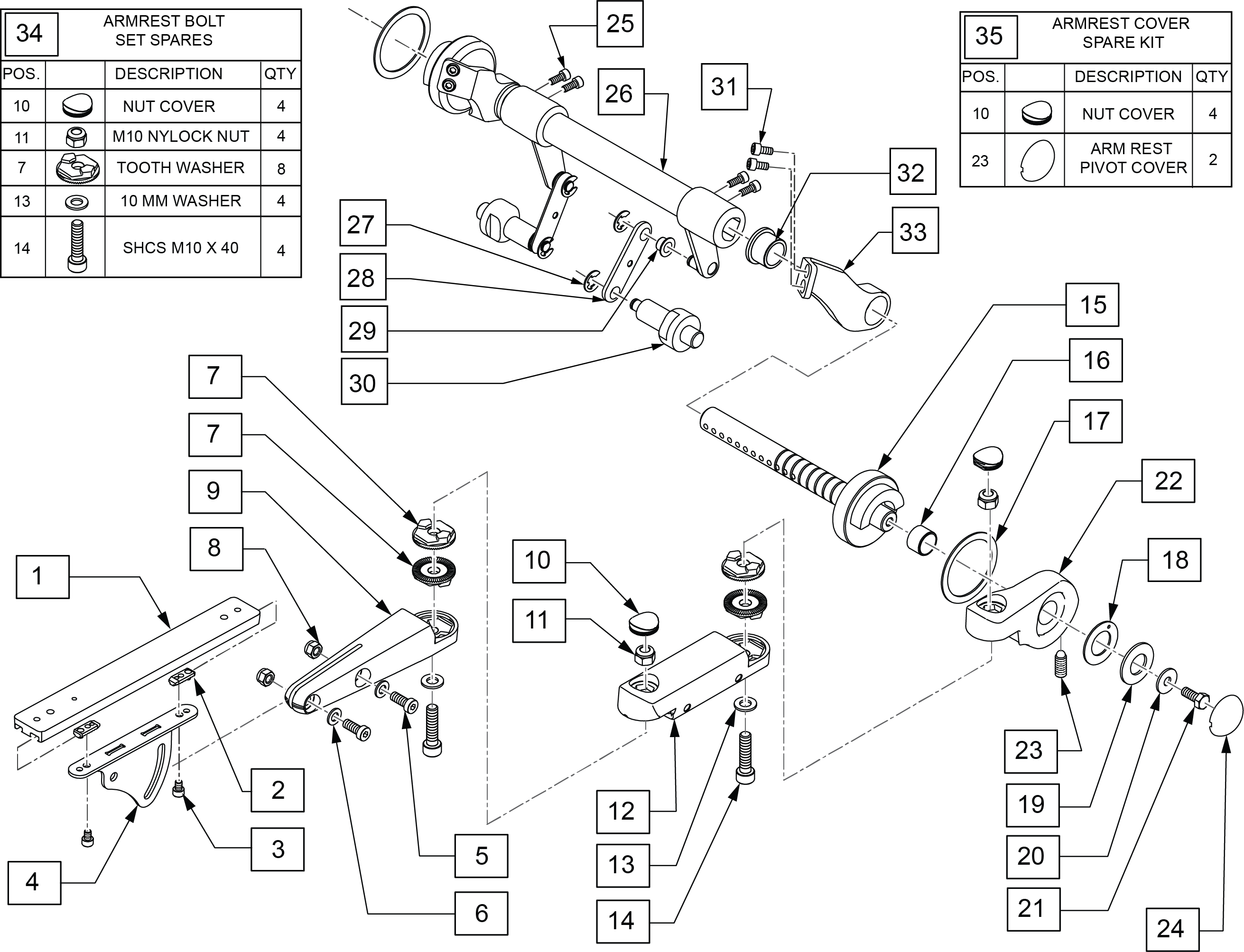 34 ARMREST BOLT SET SPARES

| POS. | | DESCRIPTION | QTY |
|---|---|---|---|
| 10 | | NUT COVER | 4 |
| 11 | | M10 NYLOCK NUT | 4 |
| 7 | | TOOTH WASHER | 8 |
| 13 | | 10 MM WASHER | 4 |
| 14 | | SHCS M10 X 40 | 4 |

35 ARMREST COVER SPARE KIT

| POS. | | DESCRIPTION | QTY |
|---|---|---|---|
| 10 | | NUT COVER | 4 |
| 23 | | ARM REST PIVOT COVER | 2 |

25
26
31
32
33
27
28
29
30
15
16
17
22
18
7
7
9
8
1
10
11
2
3
4
5
6
12
13
14
23
19
20
21
24