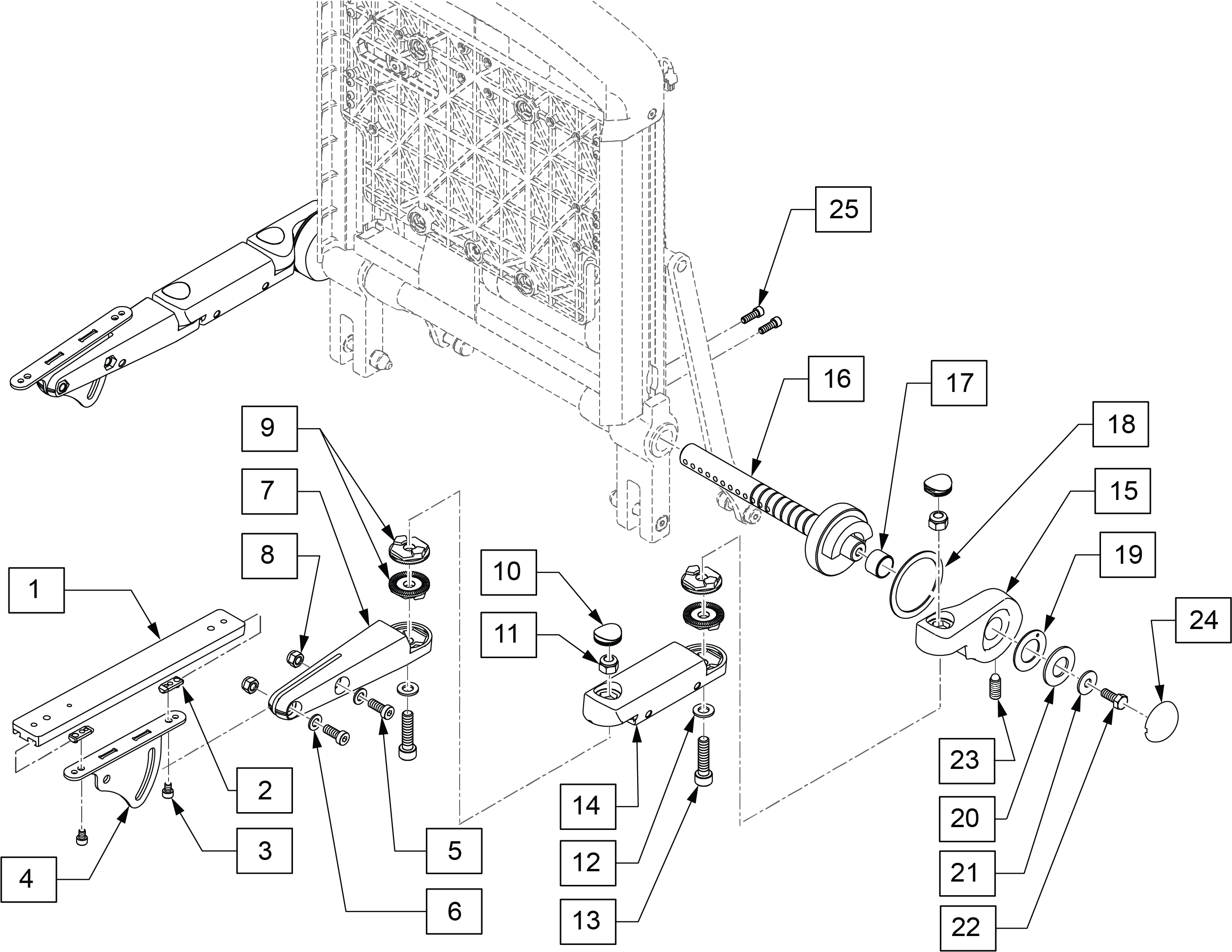 25
16
17
18
15
19
24
9
7
8
10
11
1
2
3
4
5
6
14
12
13
23
20
21
22