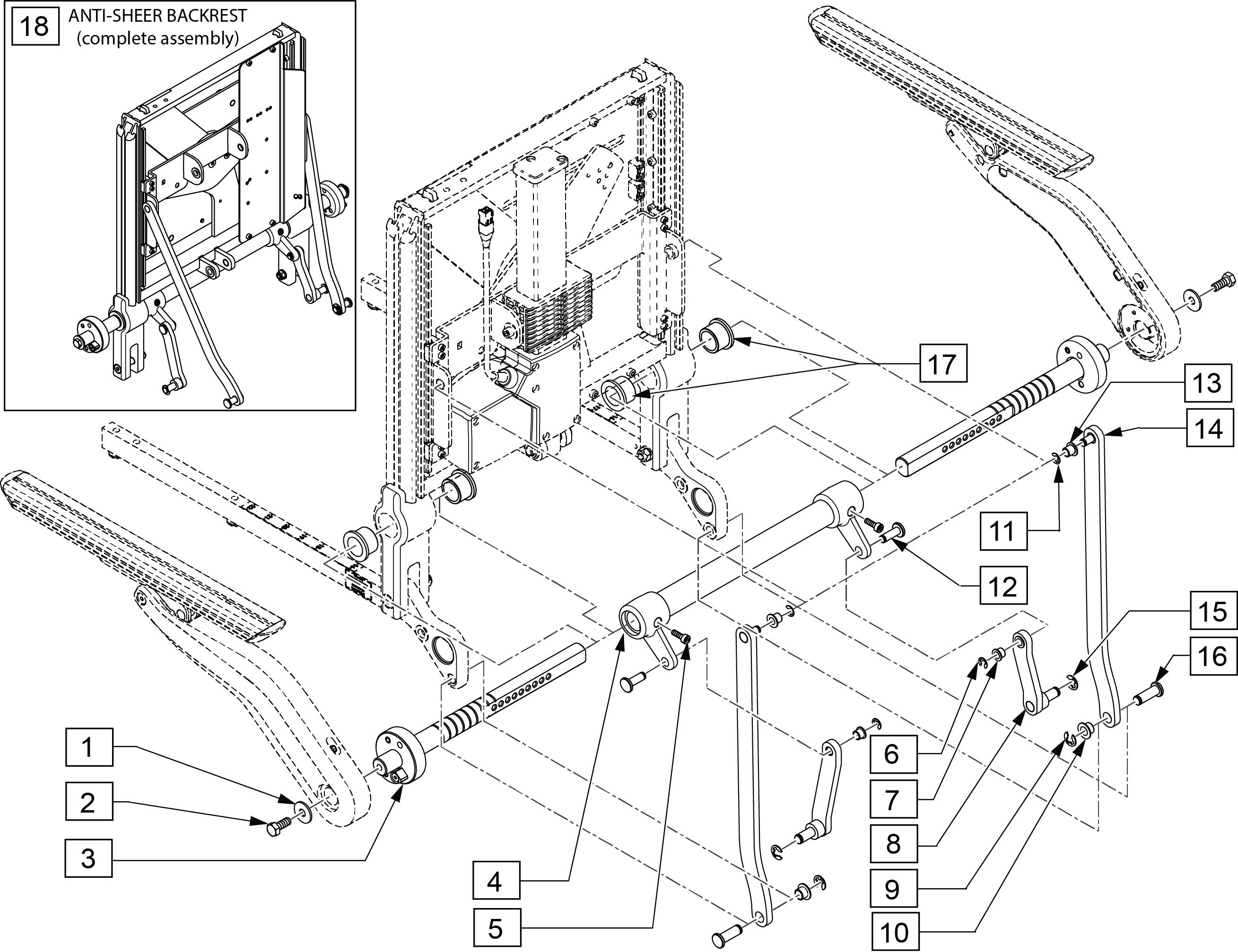 18 ANTI-SHEER BACKREST (complete assembly)

17

13

14

11

12

15

16

1

2

3

4

5

6

7

8

9

10