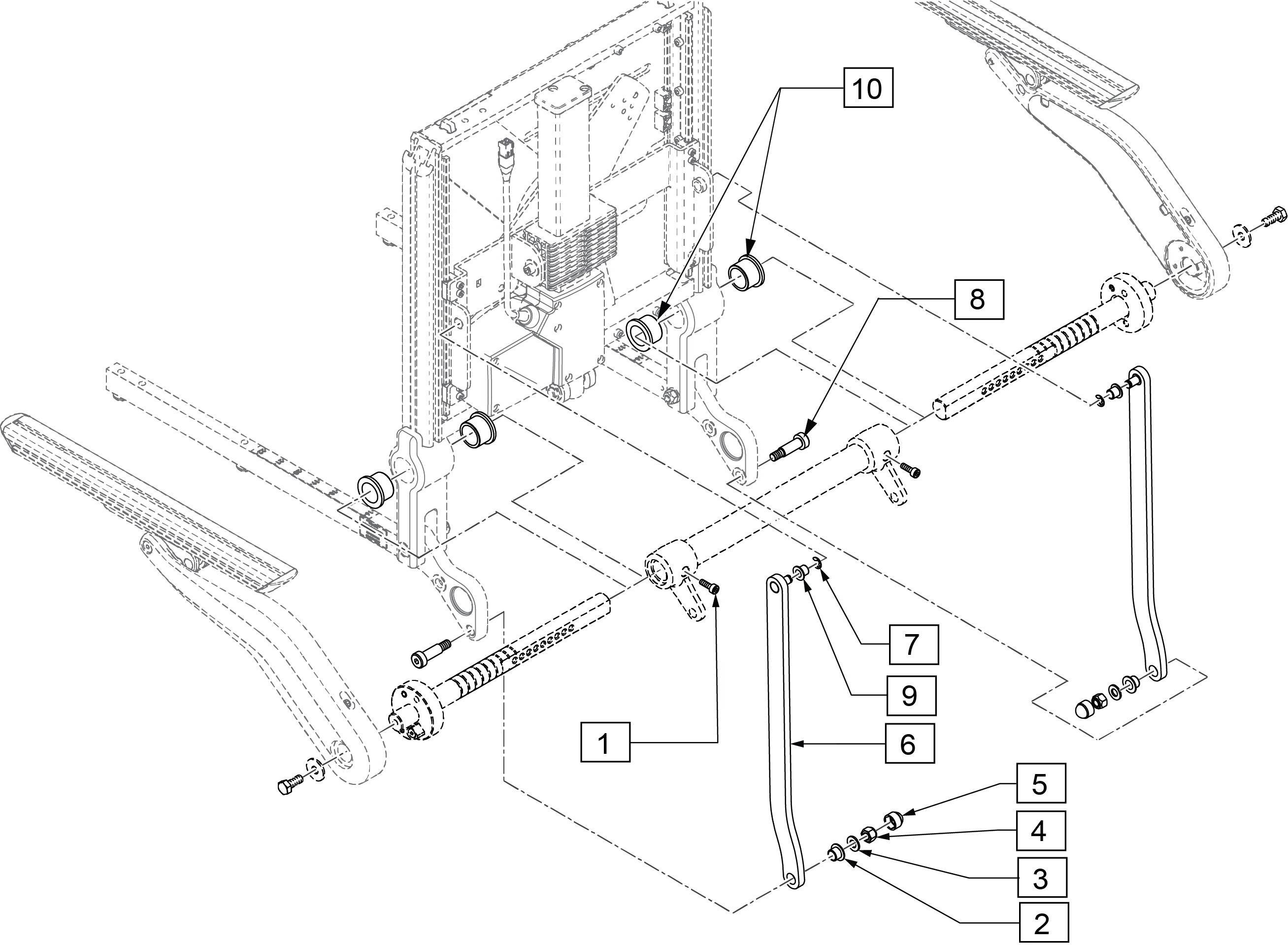 10
8
7
9
1
6
5
4
3
2