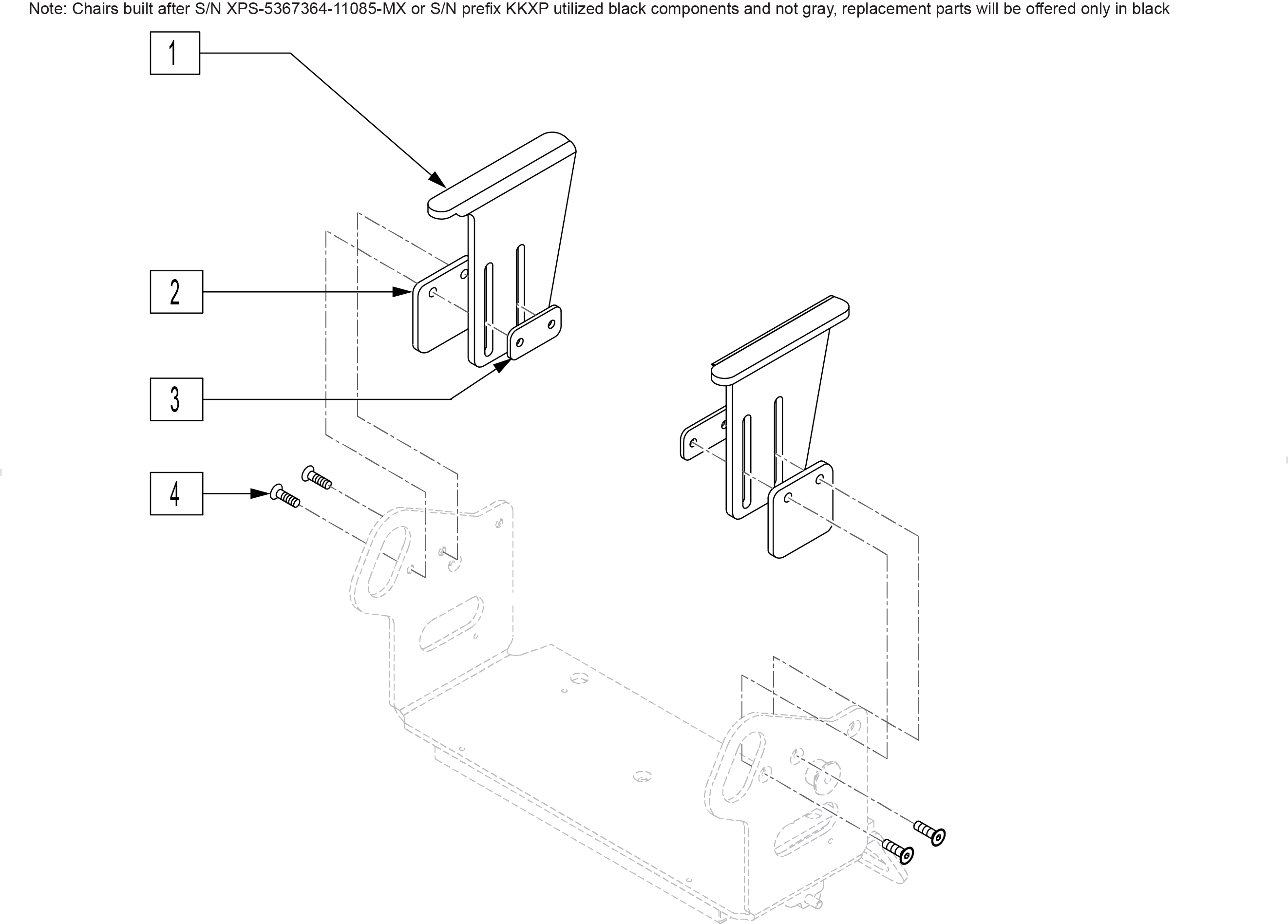 Note: Chairs built after S/N XPS-5367364-11085-MX or S/N prefix KKXP utilized black components and not gray, replacement parts will be offered only in black

1

2

3

4