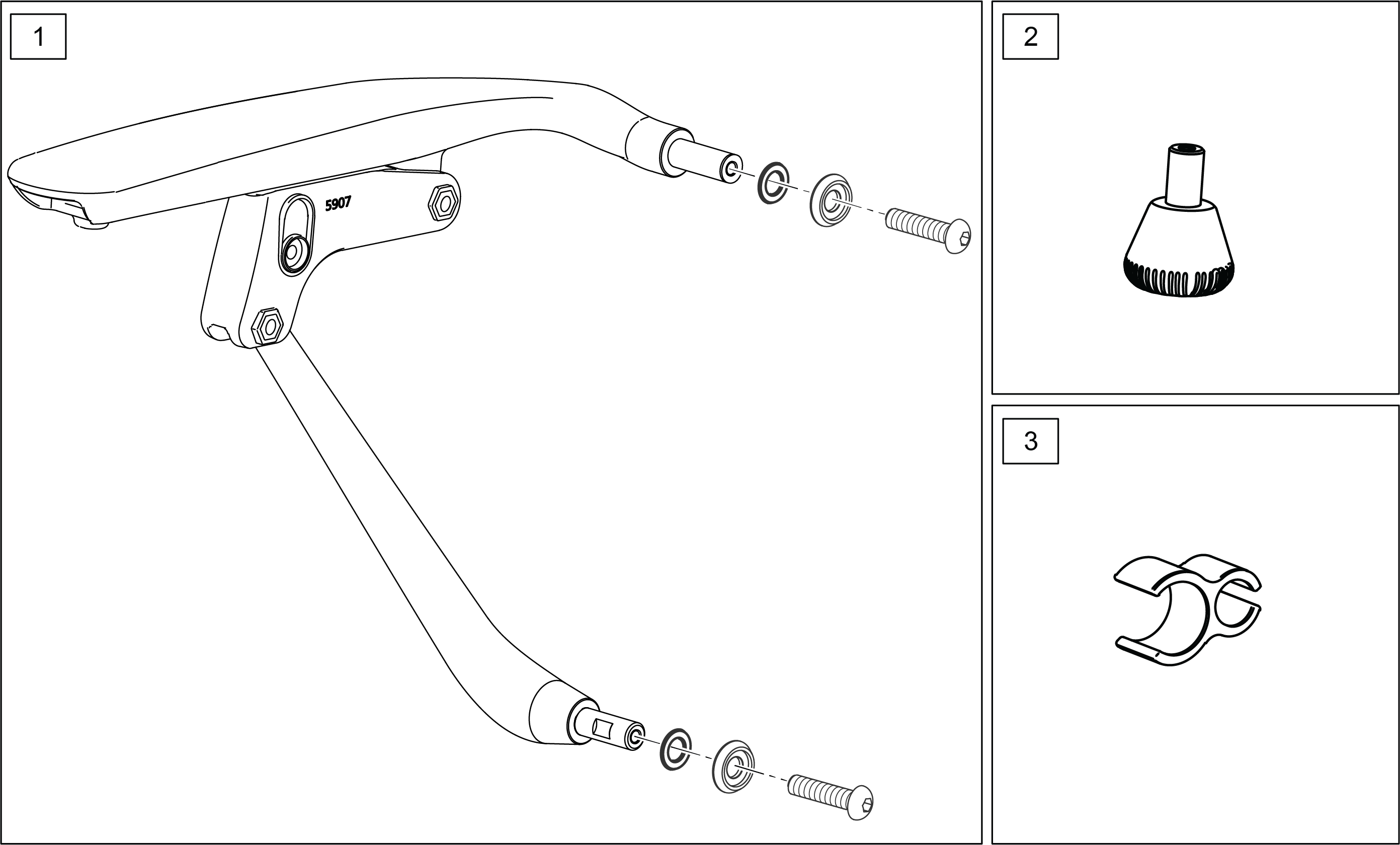 1

5907

2

3