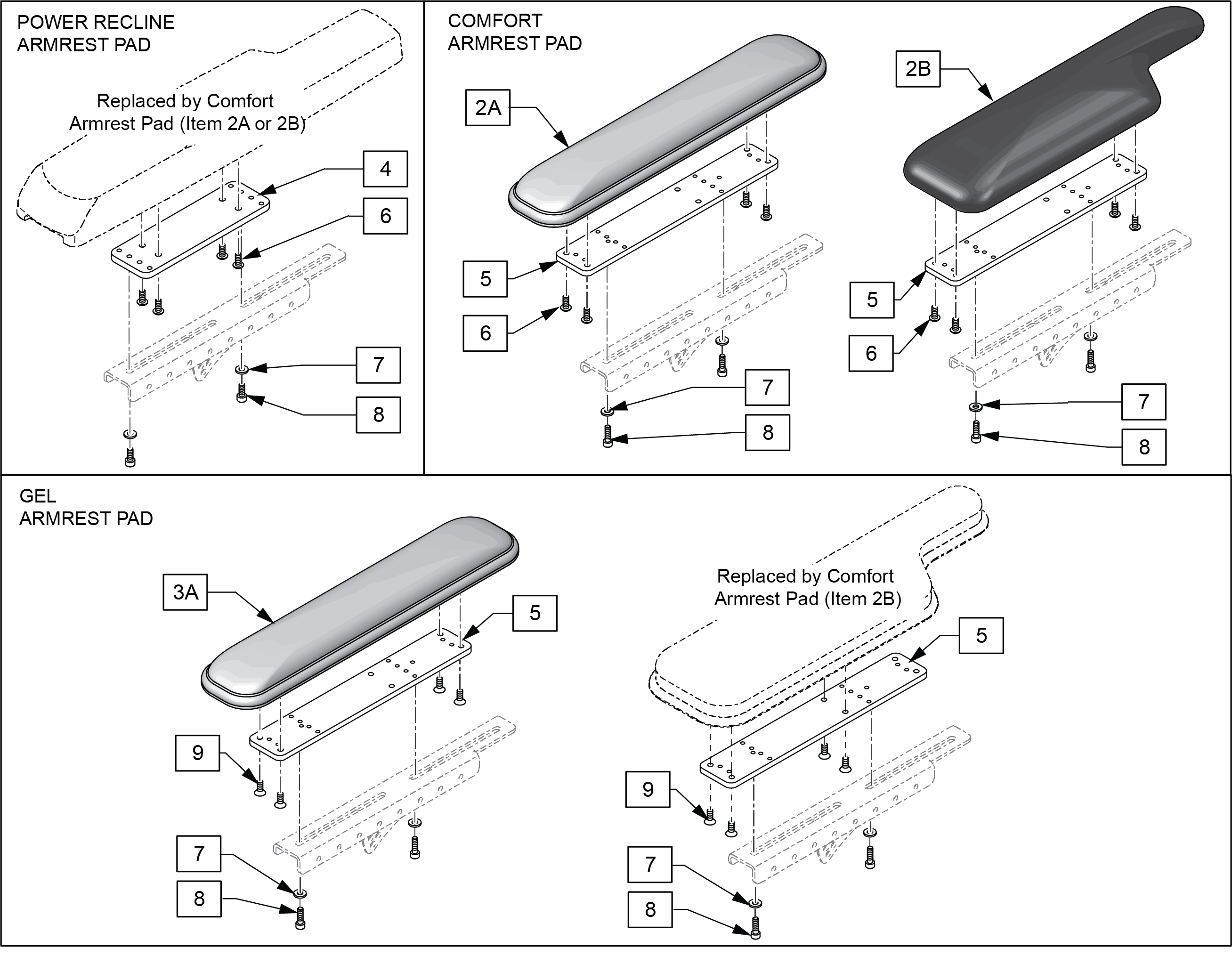 POWER RECLINE ARMREST PAD

Replaced by Comfort Armrest Pad (Item 2A or 2B)

4

6

7

8

COMFORT ARMREST PAD

2A

5

6

7

8

2B

5

6

7

8

GEL ARMREST PAD

3A

5

9

7

8

Replaced by Comfort Armrest Pad (Item 2B)

5

9

7

8