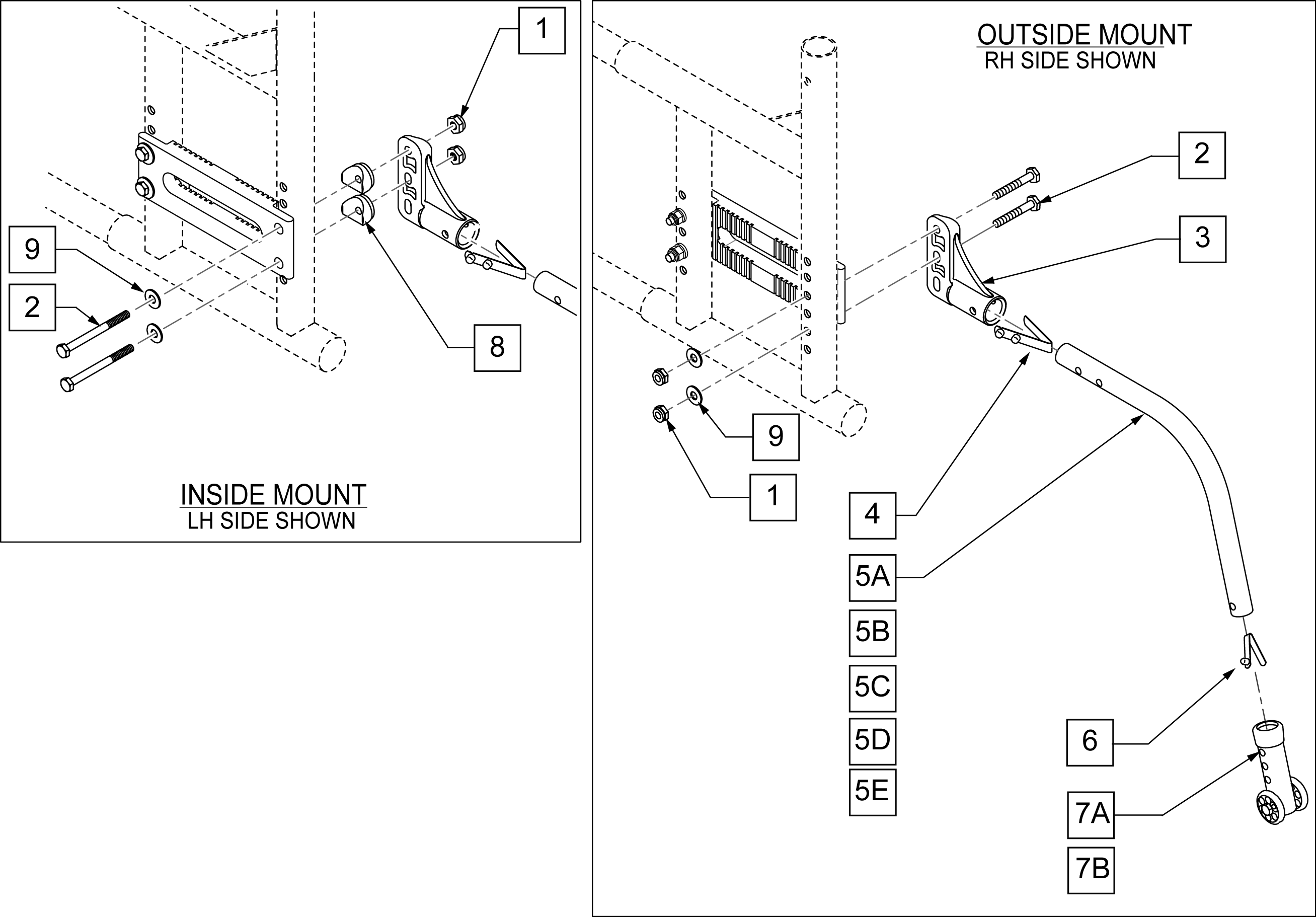 1

9

2

8

INSIDE MOUNT
LH SIDE SHOWN

OUTSIDE MOUNT
RH SIDE SHOWN

2

3

9

1

4

5A

5B

5C

5D

5E

6

7A

7B