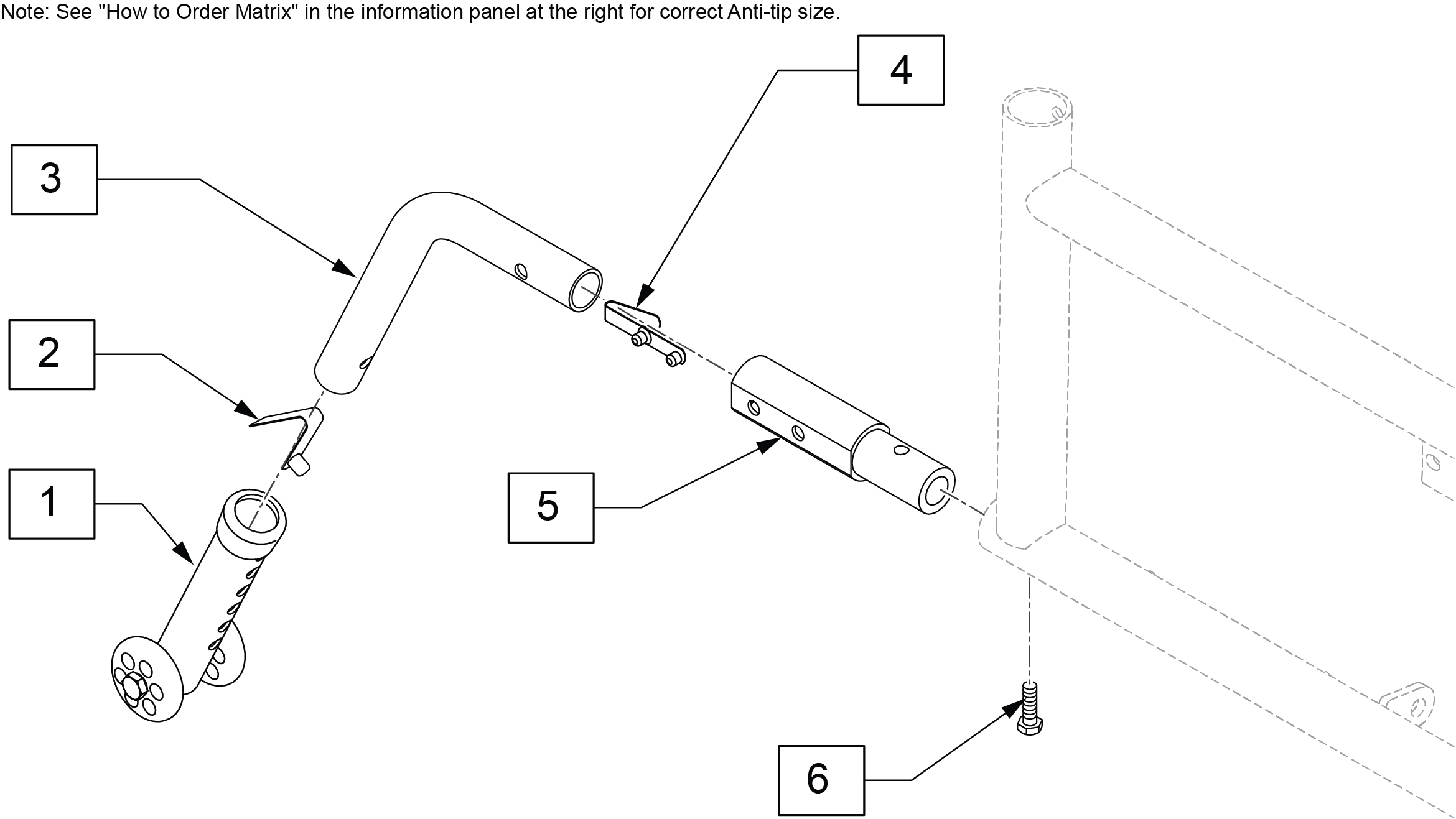 Note: See "How to Order Matrix" in the information panel at the right for correct Anti-tip size.

4

3

2

1

5

6