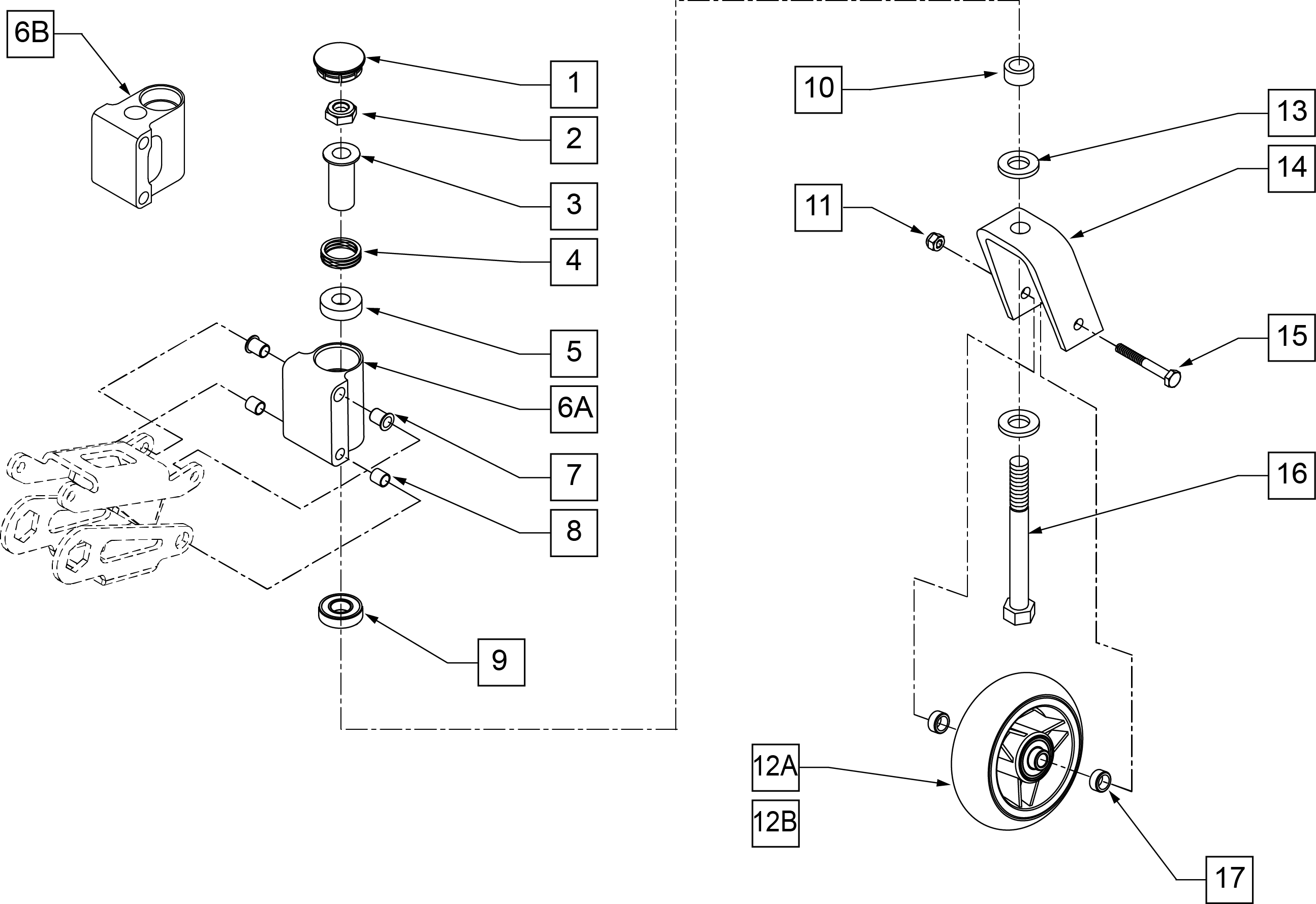 6B
1
2
3
4
5
6A
7
8
9
10
13
14
11
15
16
12A
12B
17