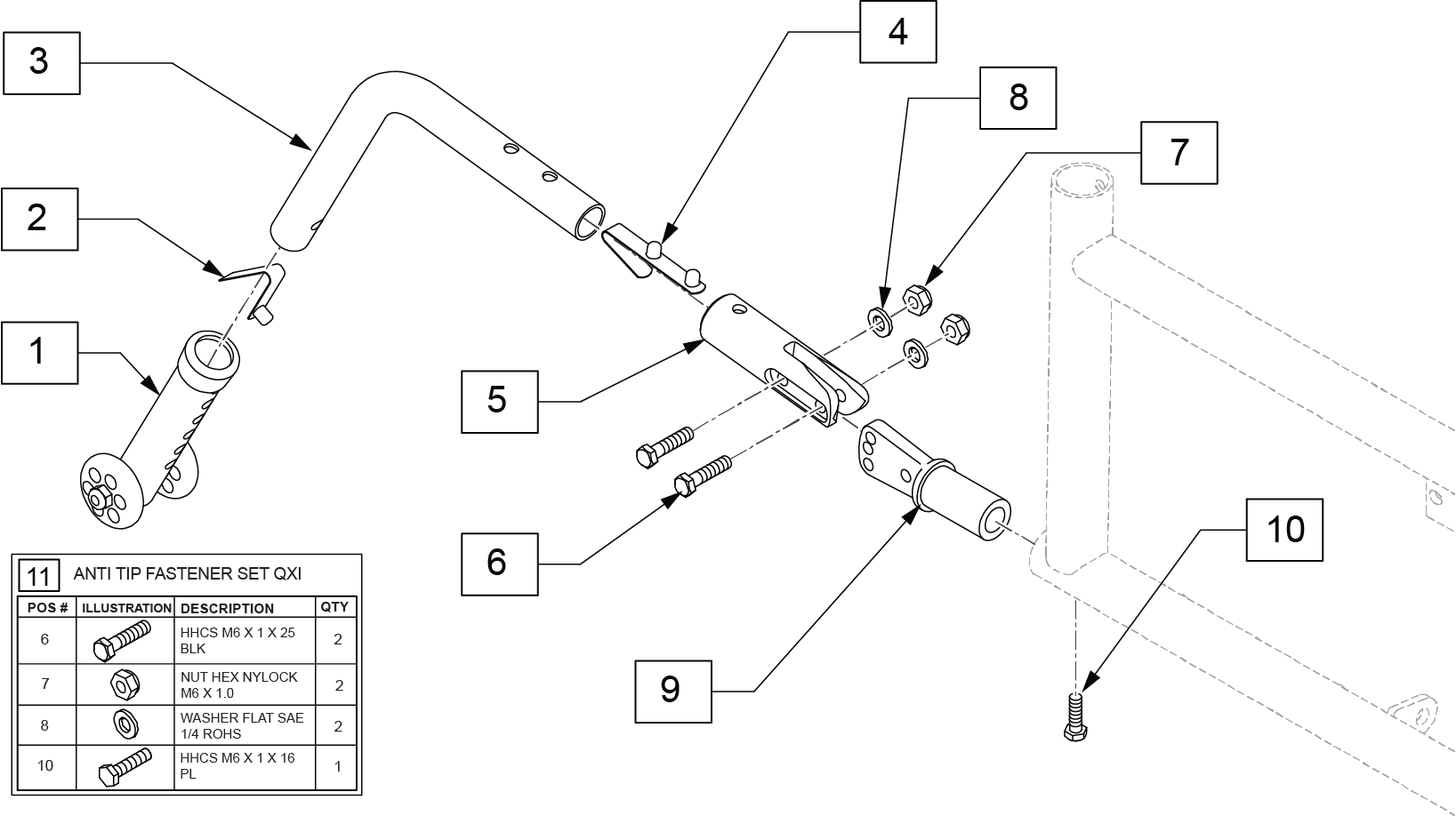 3

4

8

7

2

1

5

6

9

10

11 ANTI TIP FASTENER SET QXI

| POS # | ILLUSTRATION | DESCRIPTION | QTY |
|---|---|---|---|
| 6 | | HHCS M6 X 1 X 25 BLK | 2 |
| 7 | | NUT HEX NYLOCK M6 X 1.0 | 2 |
| 8 | | WASHER FLAT SAE 1/4 ROHS | 2 |
| 10 | | HHCS M6 X 1 X 16 PL | 1 |