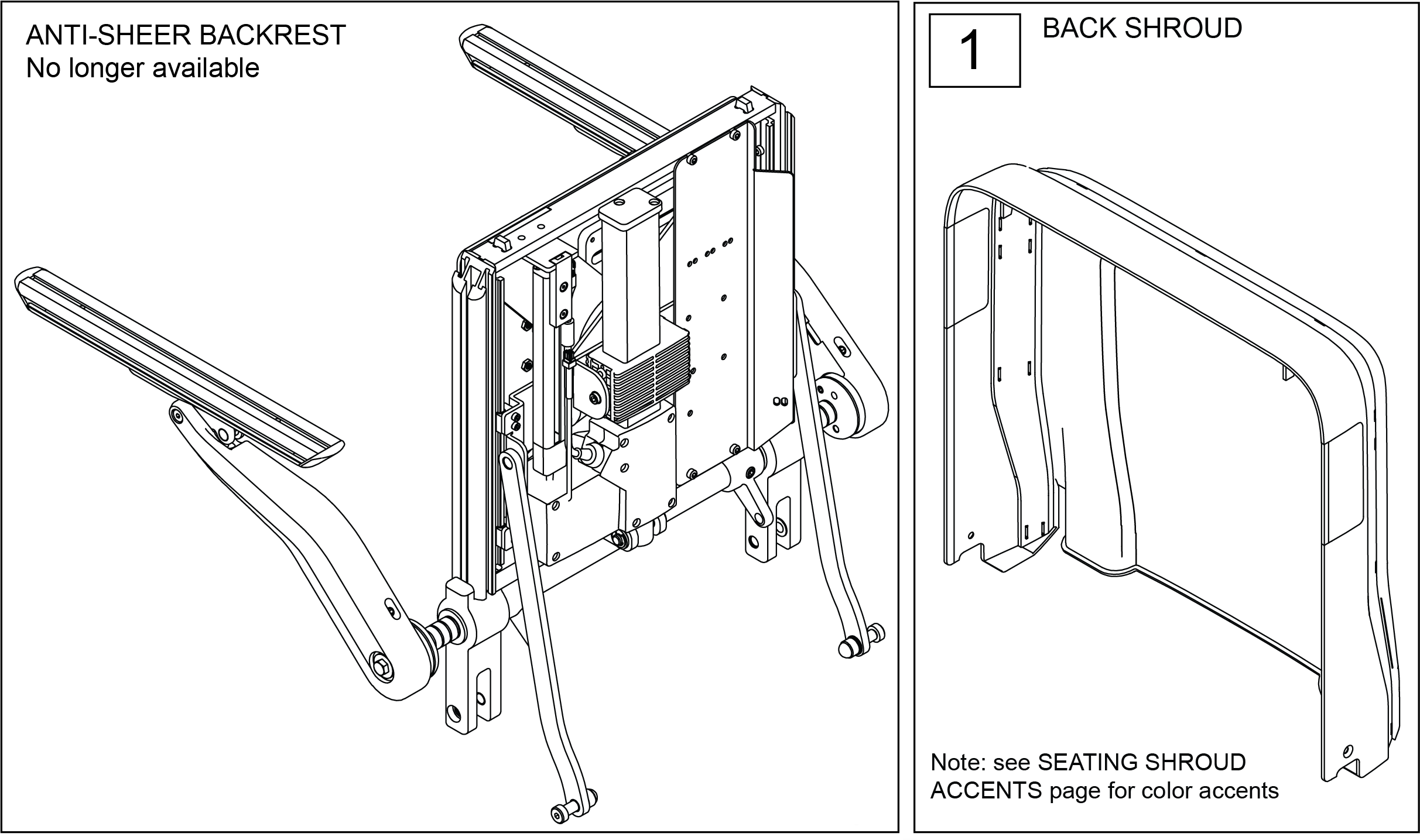 ANTI-SHEER BACKREST
No longer available

1 BACK SHROUD

Note: see SEATING SHROUD ACCENTS page for color accents