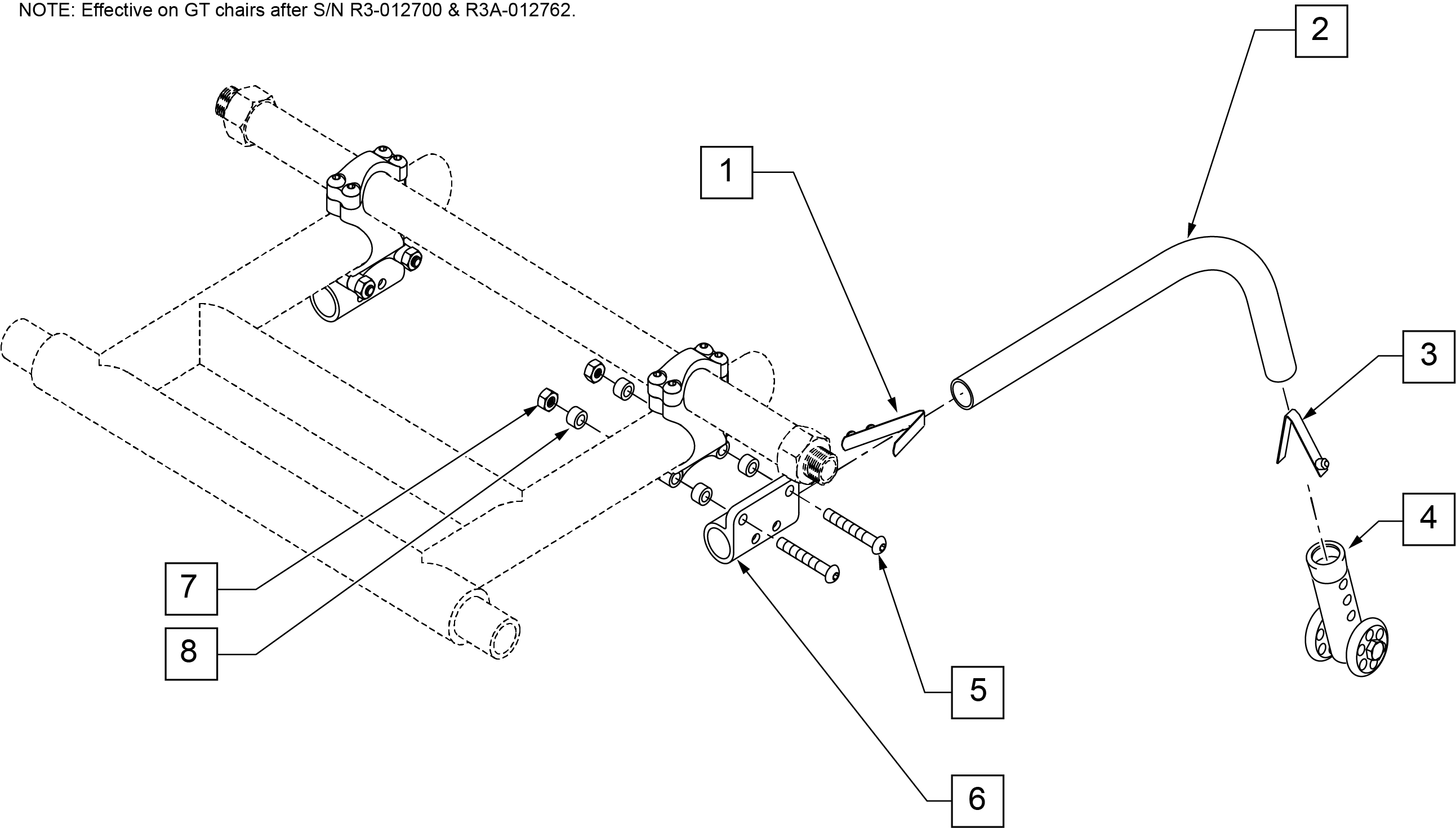 NOTE: Effective on GT chairs after S/N R3-012700 & R3A-012762.

2

1

3

4

7

8

5

6