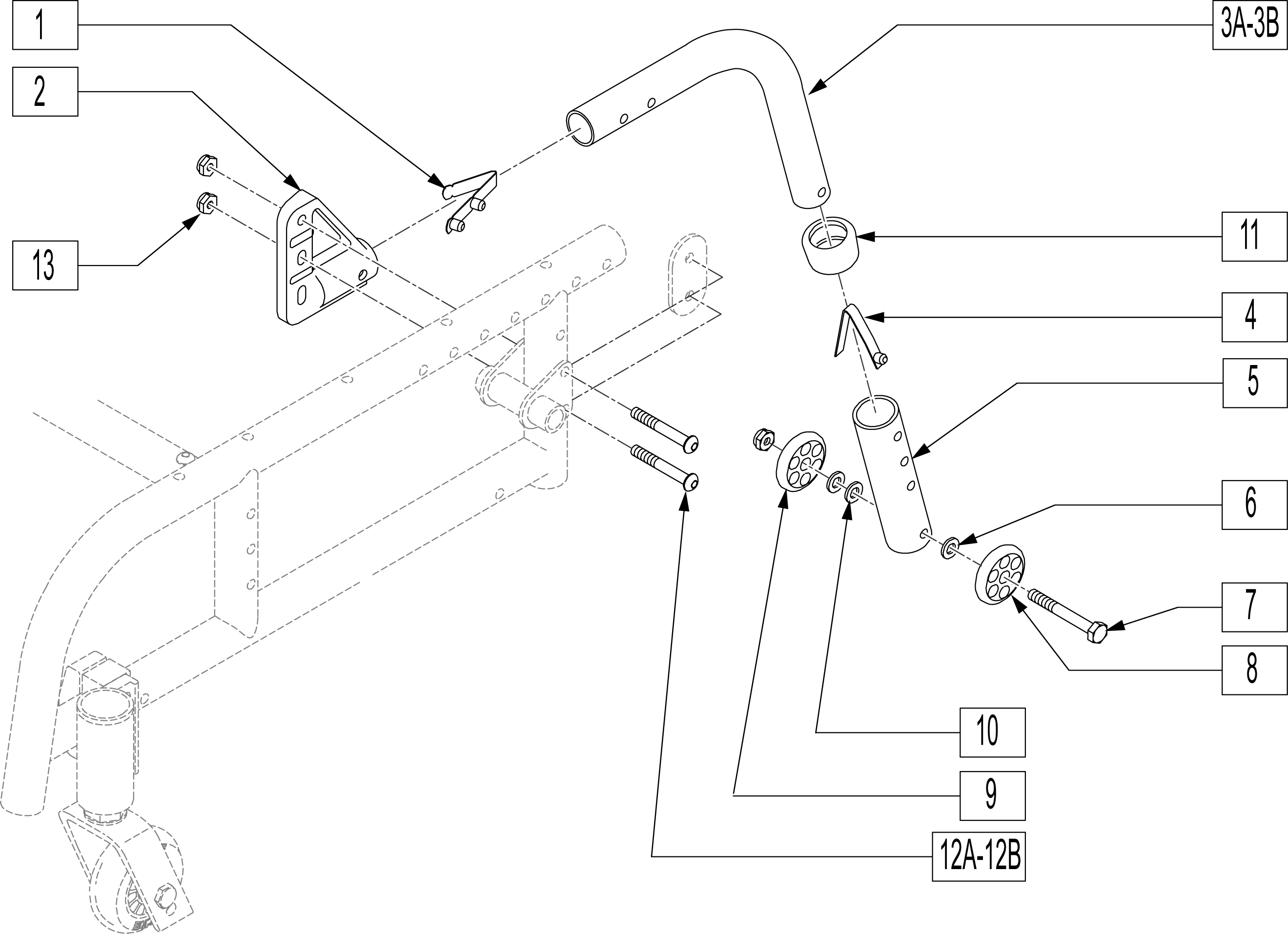 1
2
13
3A-3B
11
4
5
6
7
8
10
9
12A-12B