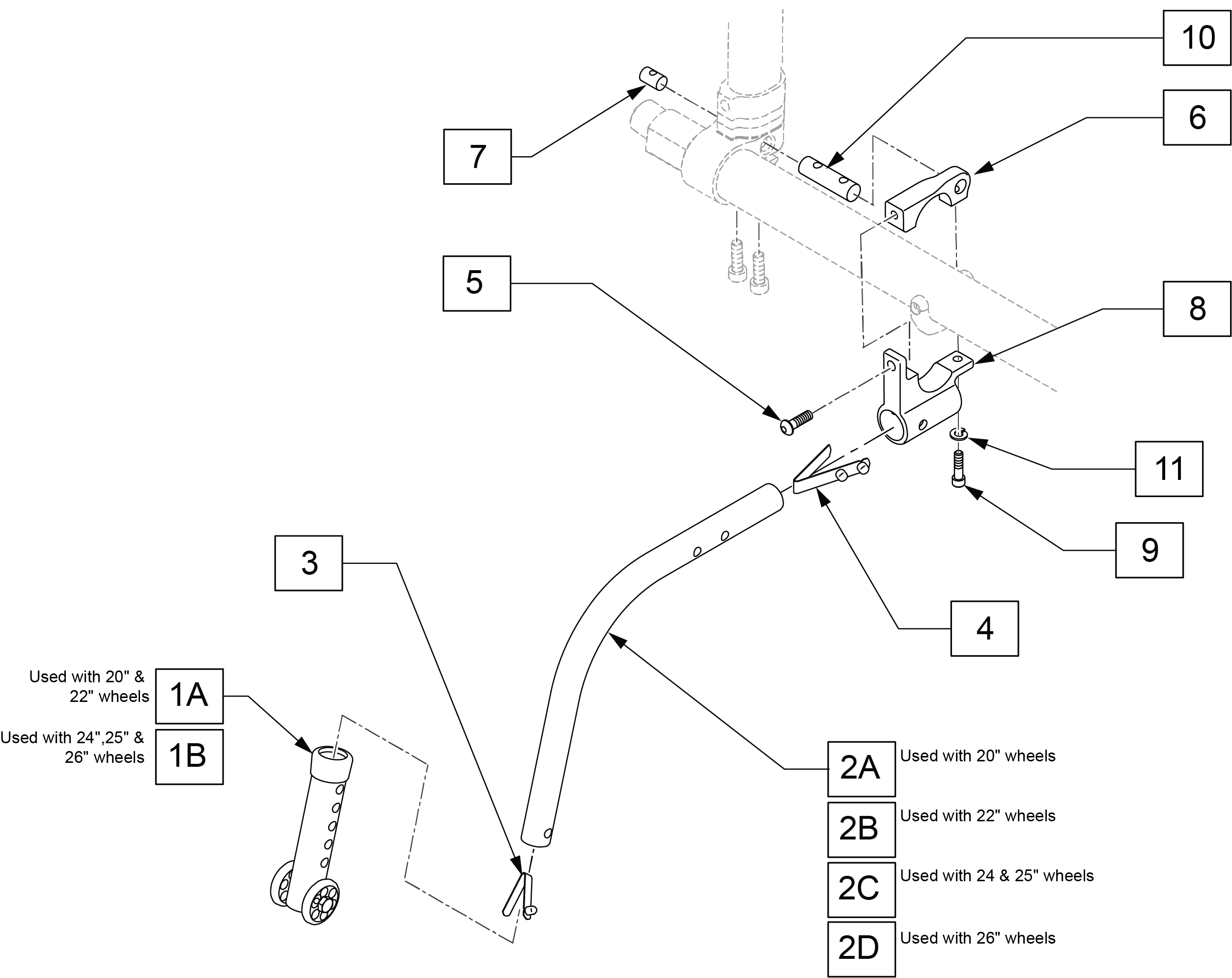 10

6

7

5

8

11

9

3

4

Used with 20" & 22" wheels 1A

Used with 24",25" & 26" wheels 1B

2A Used with 20" wheels

2B Used with 22" wheels

2C Used with 24 & 25" wheels

2D Used with 26" wheels