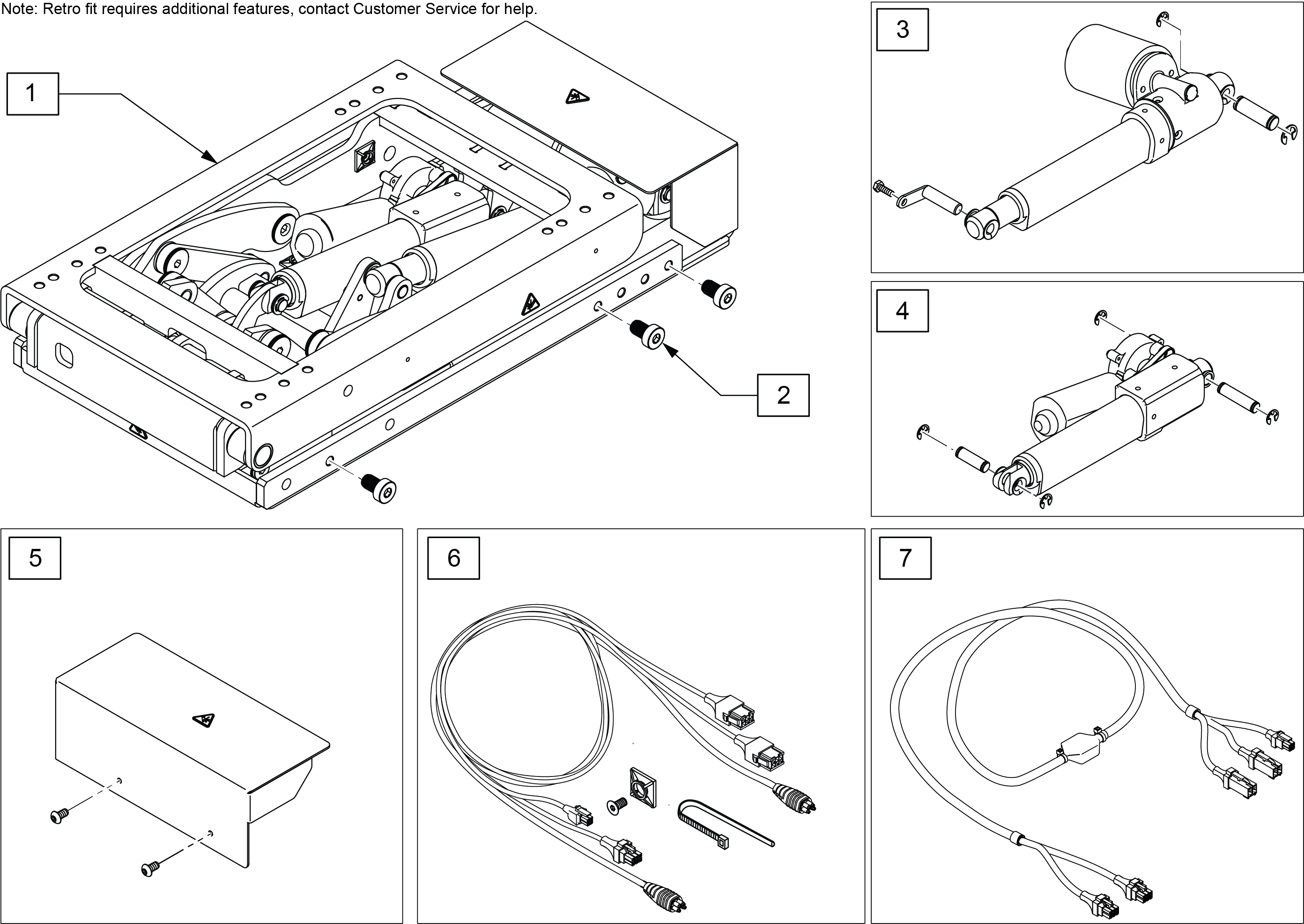 Note: Retro fit requires additional features, contact Customer Service for help.

1

2

3

4

5

6

7