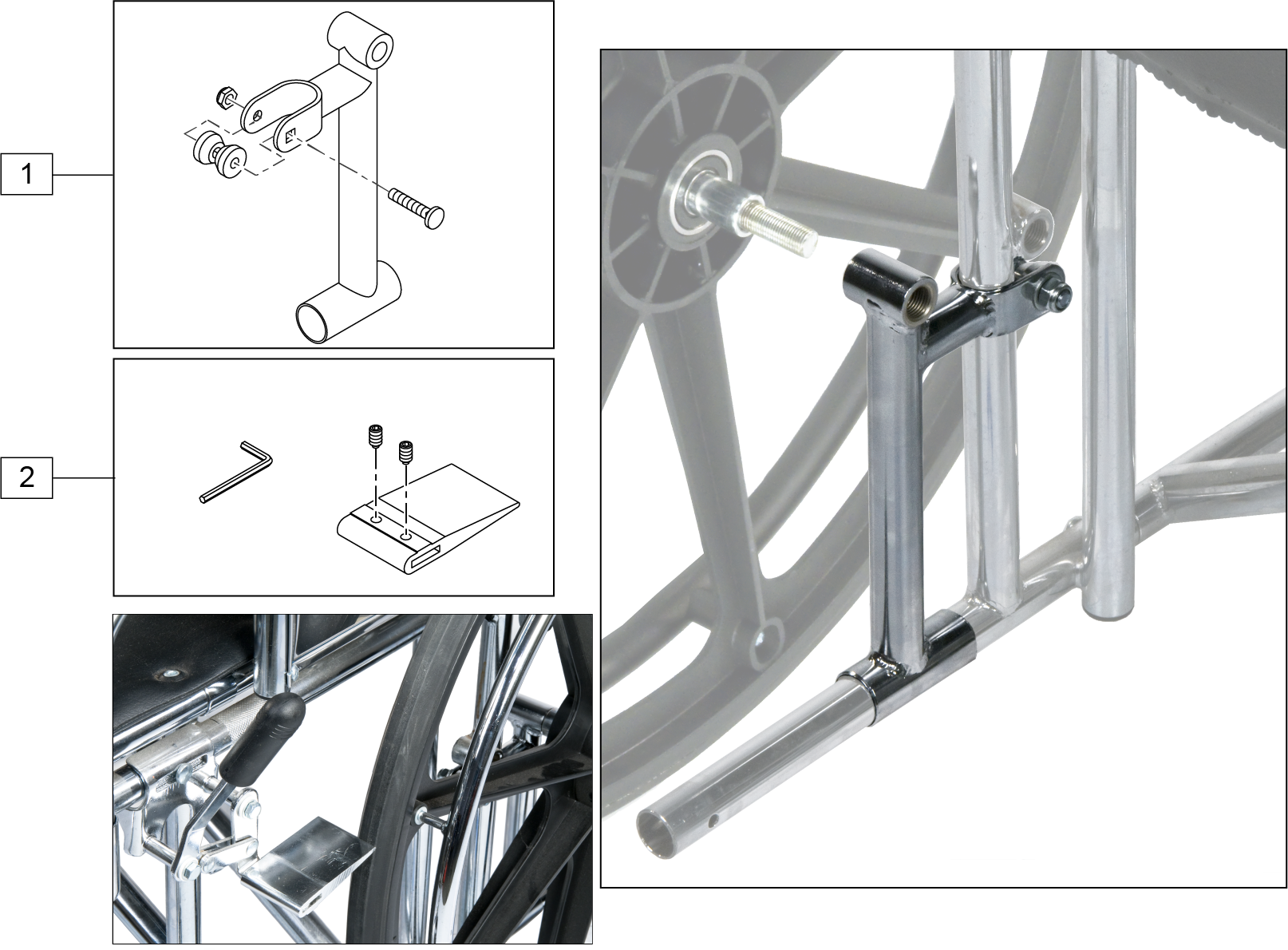 1

2