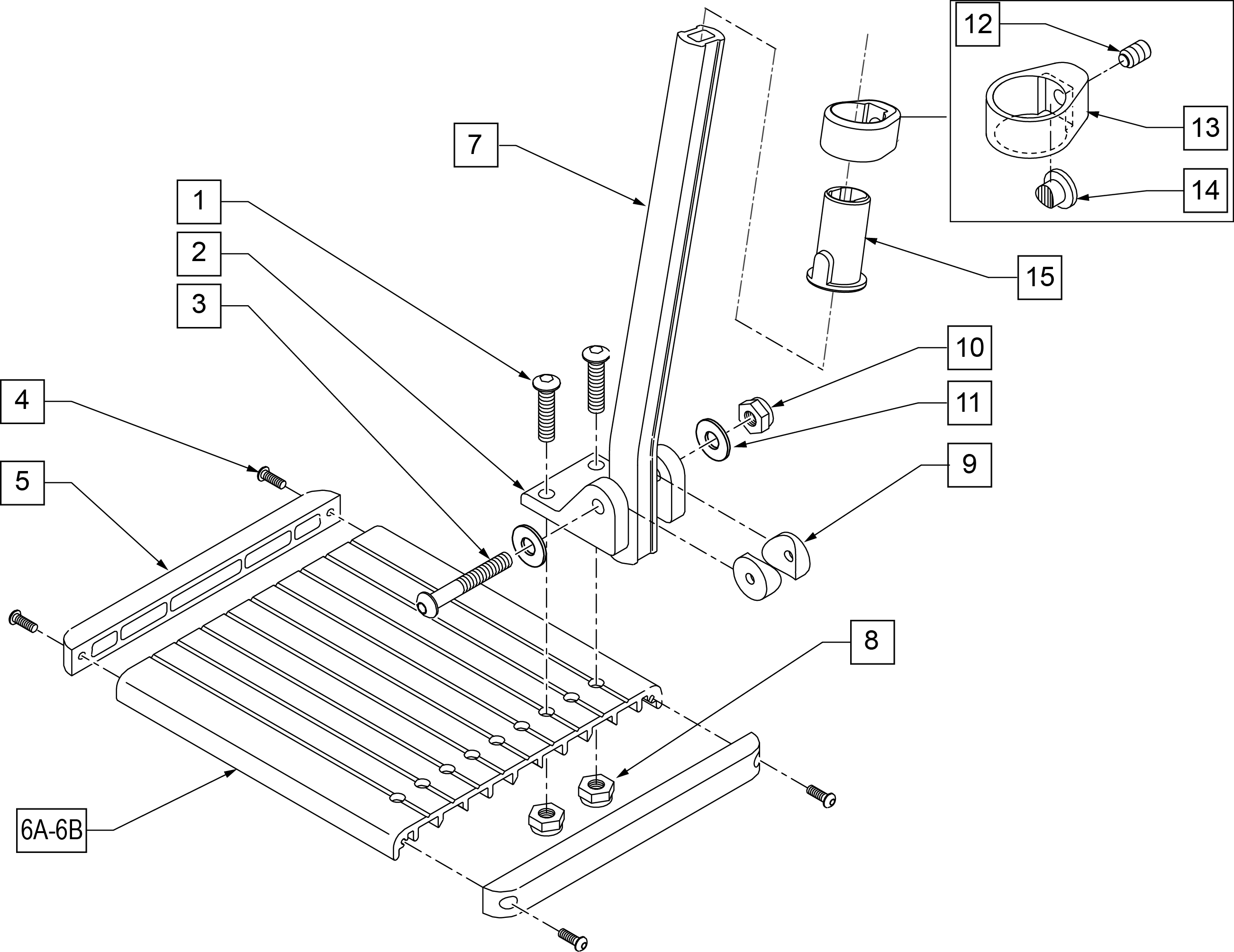 12
13
14
7
15
1
2
3
10
11
4
9
5
8
6A-6B