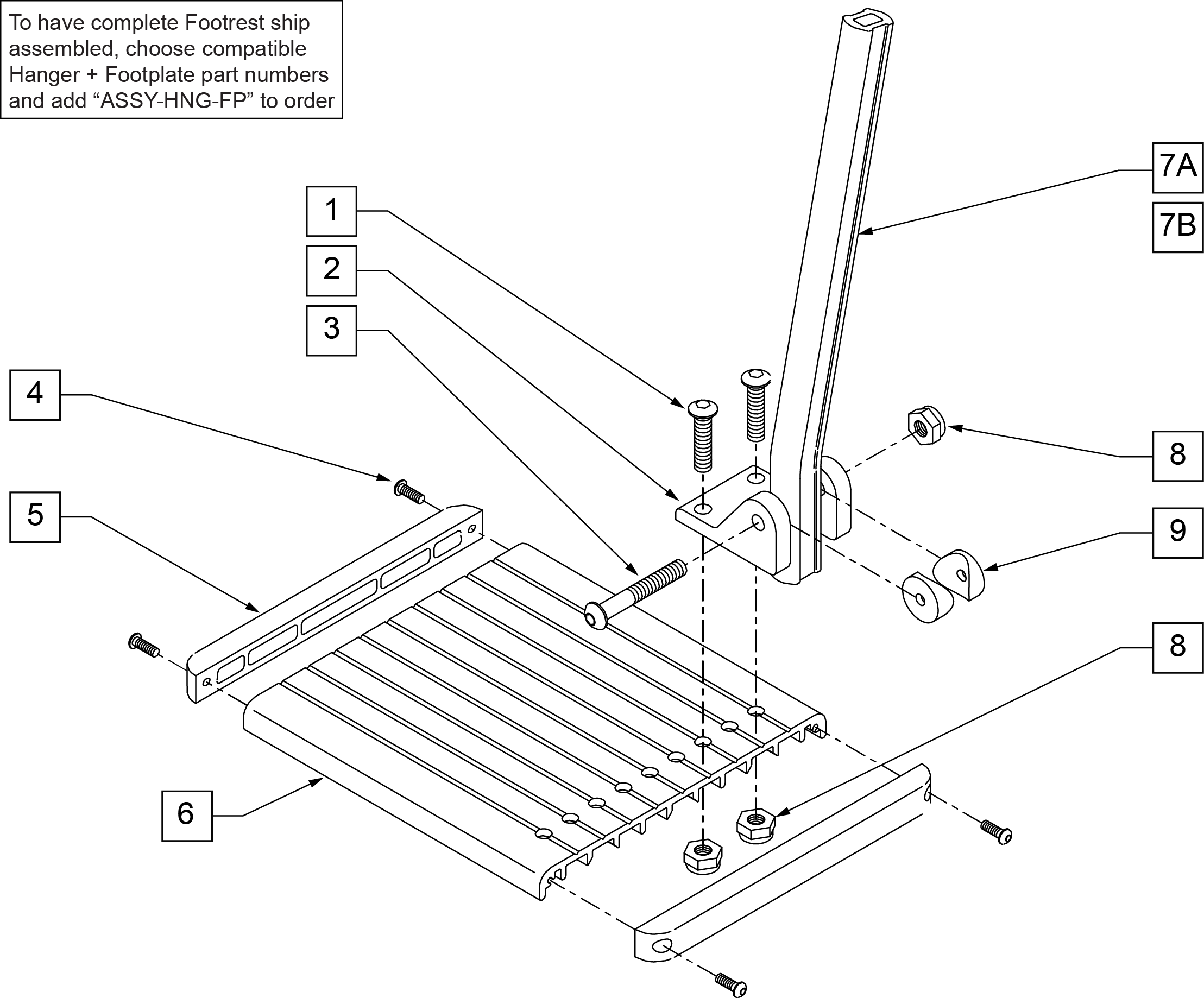 To have complete Footrest ship assembled, choose compatible Hanger + Footplate part numbers and add “ASSY-HNG-FP” to order

7A

7B

1

2

3

4

5

8

9

8

6