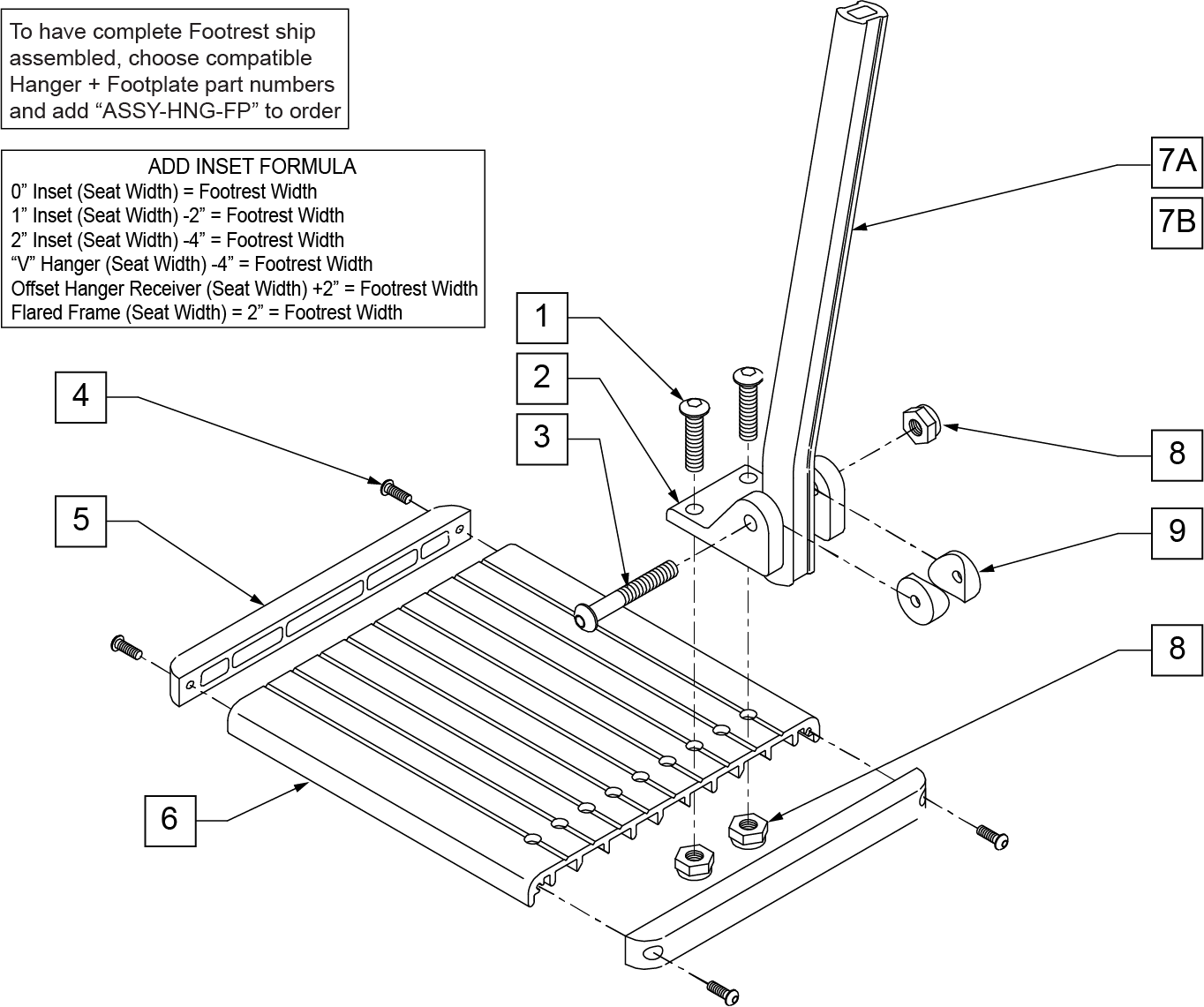 To have complete Footrest ship assembled, choose compatible Hanger + Footplate part numbers and add “ASSY-HNG-FP” to order

ADD INSET FORMULA
0” Inset (Seat Width) = Footrest Width
1” Inset (Seat Width) -2” = Footrest Width
2” Inset (Seat Width) -4” = Footrest Width
“V” Hanger (Seat Width) -4” = Footrest Width
Offset Hanger Receiver (Seat Width) +2” = Footrest Width
Flared Frame (Seat Width) = 2” = Footrest Width

7A
7B
1
2
3
4
5
8
9
8
6