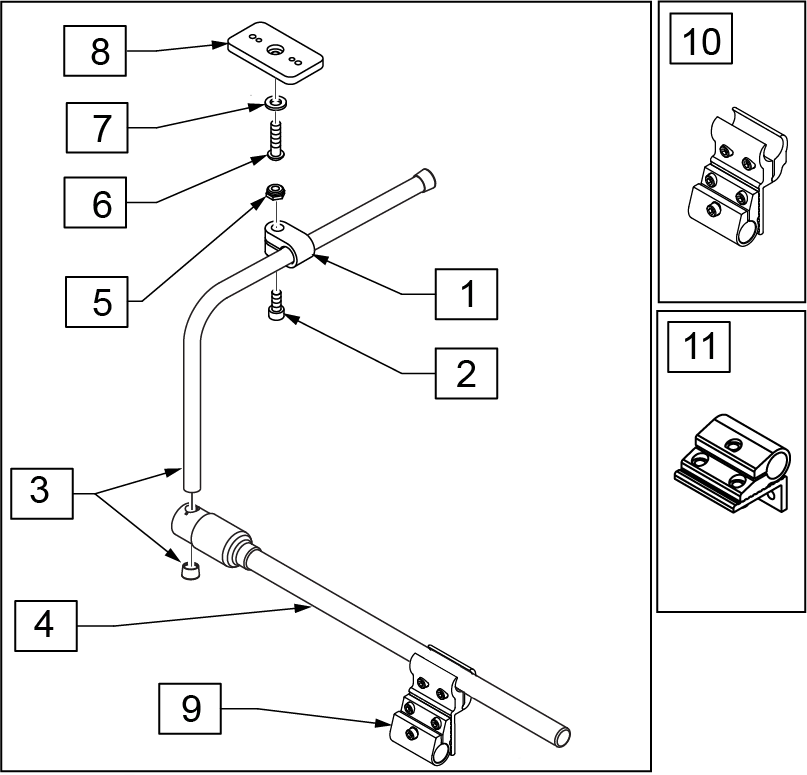 8
7
6
5
1
2
3
4
9
10
11