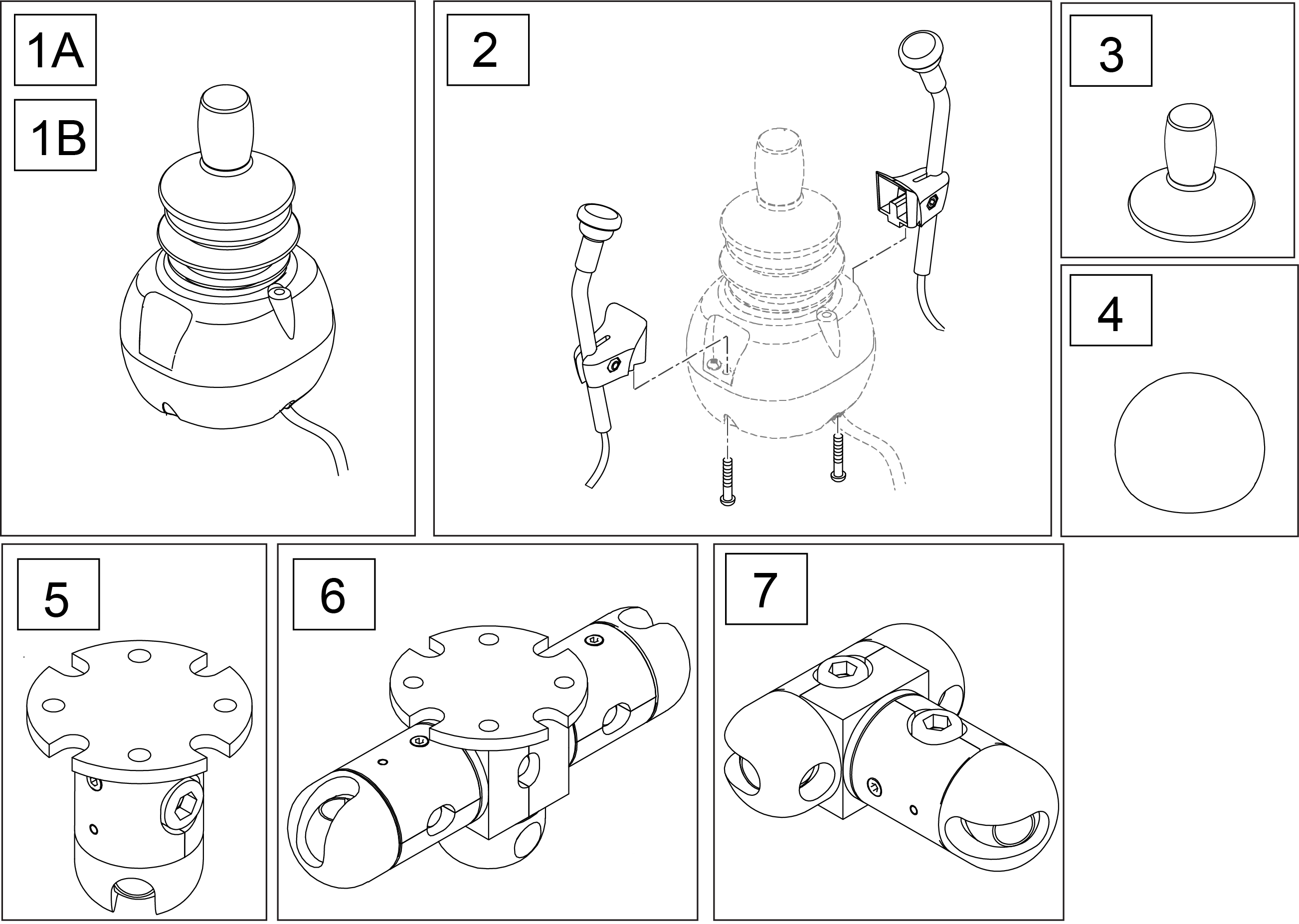 1A
1B
2
3
4
5
6
7