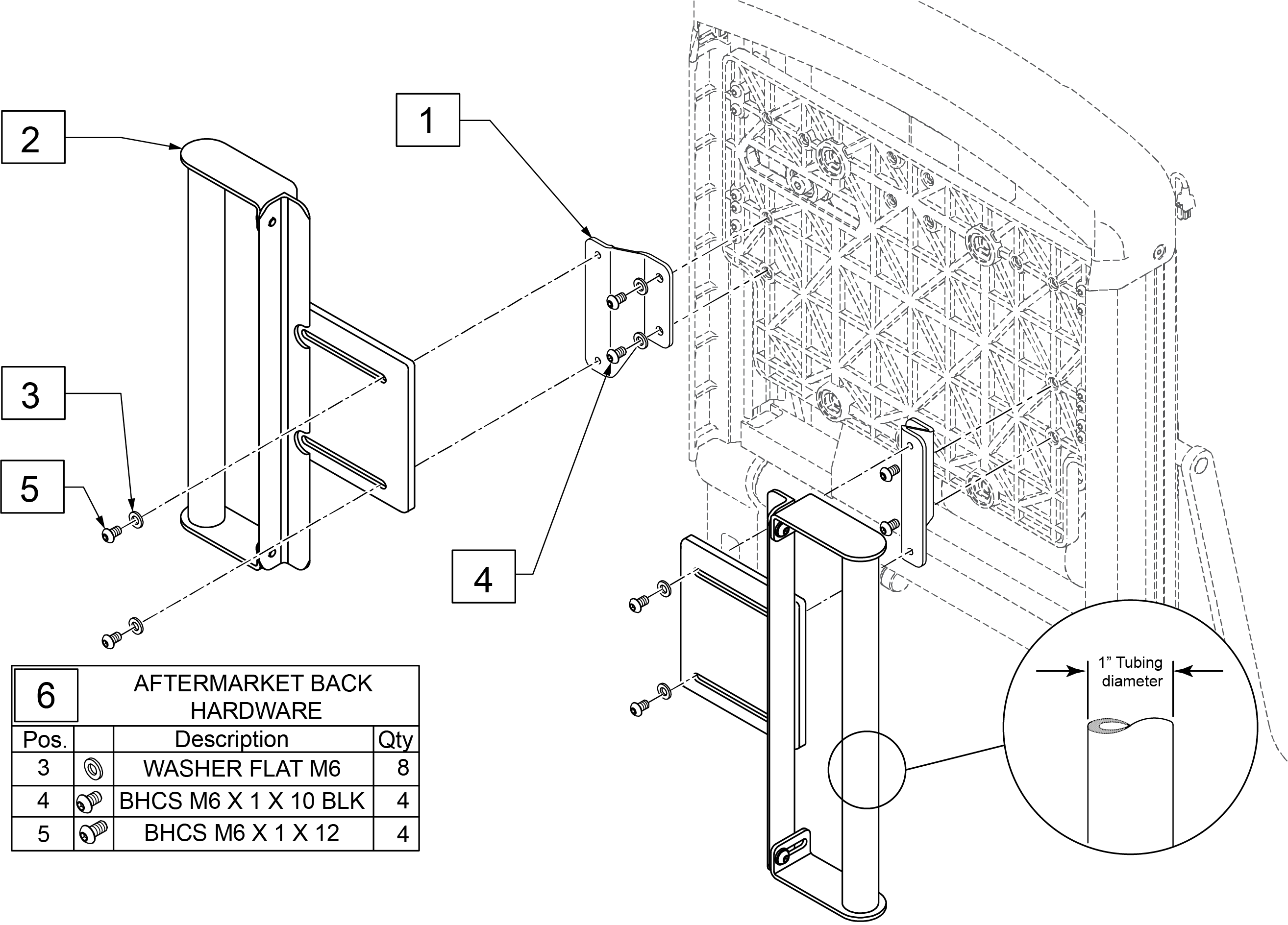 2

1

3

5

4

1" Tubing diameter

6 AFTERMARKET BACK HARDWARE

| Pos. | | Description | Qty |
|---|---|---|---|
| 3 | | WASHER FLAT M6 | 8 |
| 4 | | BHCS M6 X 1 X 10 BLK | 4 |
| 5 | | BHCS M6 X 1 X 12 | 4 |