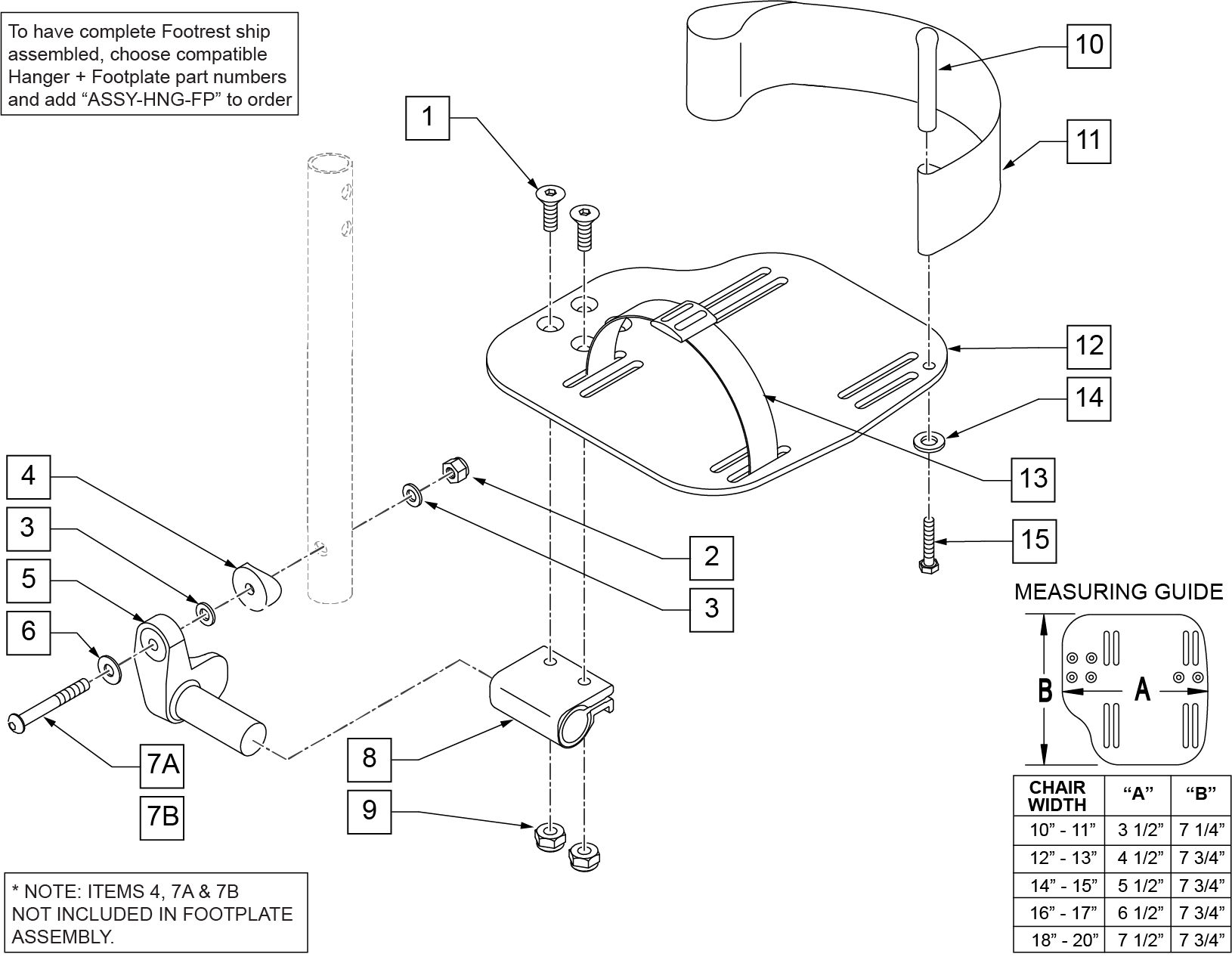 To have complete Footrest ship assembled, choose compatible Hanger + Footplate part numbers and add “ASSY-HNG-FP” to order

1

10

11

12

14

13

15

4

3

5

6

2

3

7A

7B

8

9

MEASURING GUIDE

B

A

| CHAIR WIDTH | “A” | “B” |
|---|---|---|
| 10” - 11” | 3 1/2” | 7 1/4” |
| 12” - 13” | 4 1/2” | 7 3/4” |
| 14” - 15” | 5 1/2” | 7 3/4” |
| 16” - 17” | 6 1/2” | 7 3/4” |
| 18” - 20” | 7 1/2” | 7 3/4” |

* NOTE: ITEMS 4, 7A & 7B NOT INCLUDED IN FOOTPLATE ASSEMBLY.