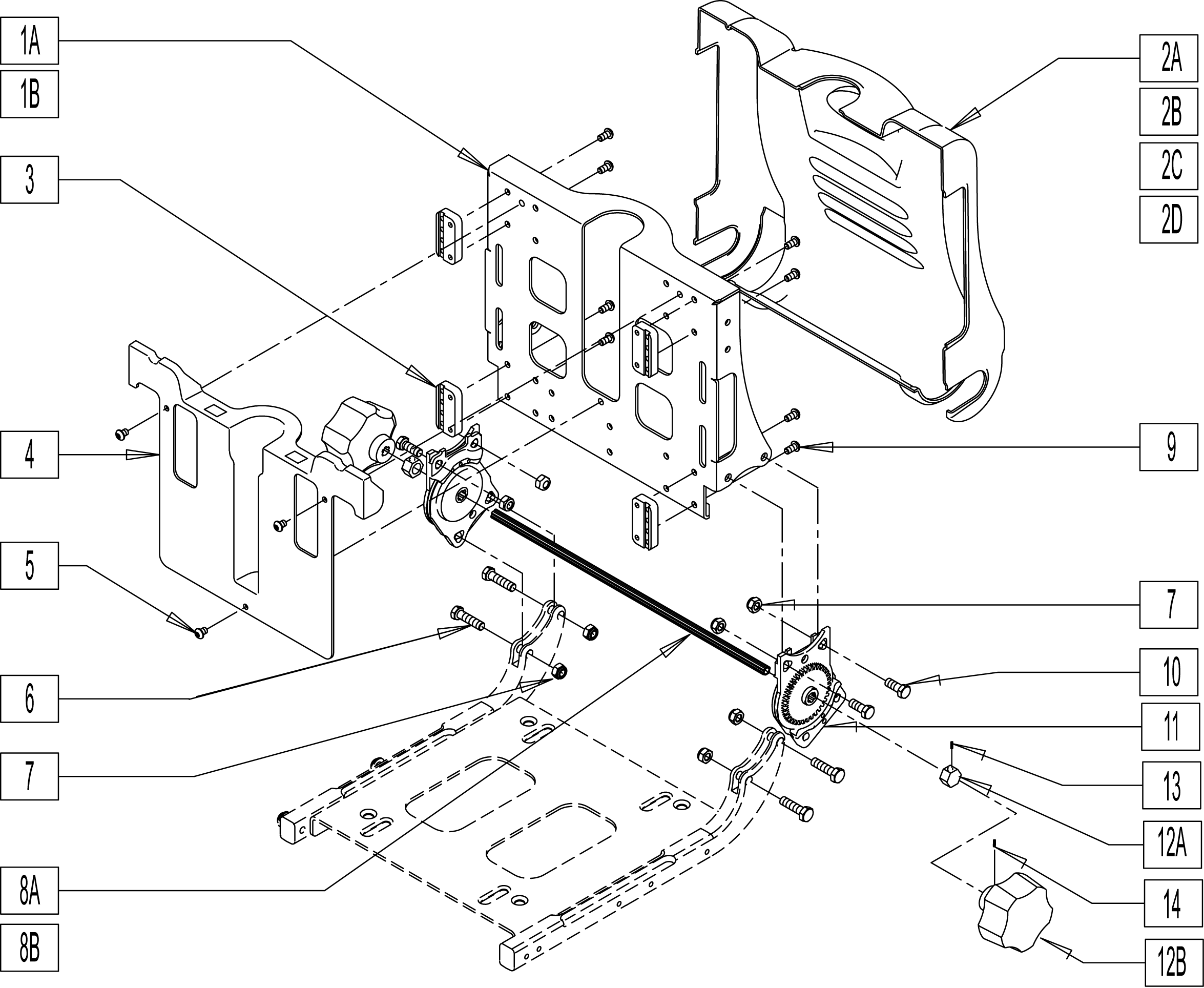 1A
1B
3
4
5
6
7
8A
8B
2A
2B
2C
2D
9
7
10
11
13
12A
14
12B