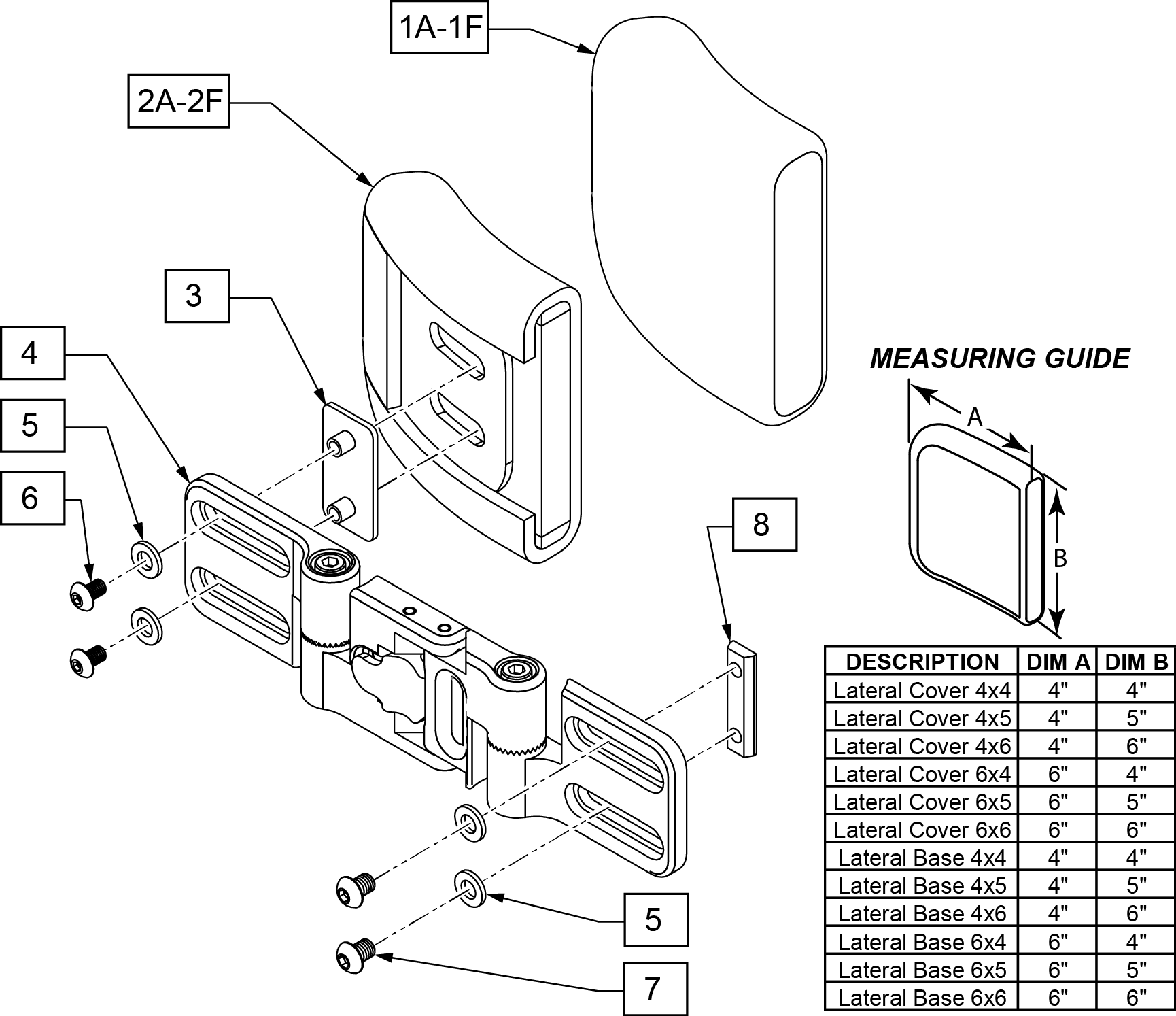 1A-1F

2A-2F

3

4

5

6

8

5

7

MEASURING GUIDE

A

B

| DESCRIPTION | DIM A | DIM B |
|---|---|---|
| Lateral Cover 4x4 | 4" | 4" |
| Lateral Cover 4x5 | 4" | 5" |
| Lateral Cover 4x6 | 4" | 6" |
| Lateral Cover 6x4 | 6" | 4" |
| Lateral Cover 6x5 | 6" | 5" |
| Lateral Cover 6x6 | 6" | 6" |
| Lateral Base 4x4 | 4" | 4" |
| Lateral Base 4x5 | 4" | 5" |
| Lateral Base 4x6 | 4" | 6" |
| Lateral Base 6x4 | 6" | 4" |
| Lateral Base 6x5 | 6" | 5" |
| Lateral Base 6x6 | 6" | 6" |