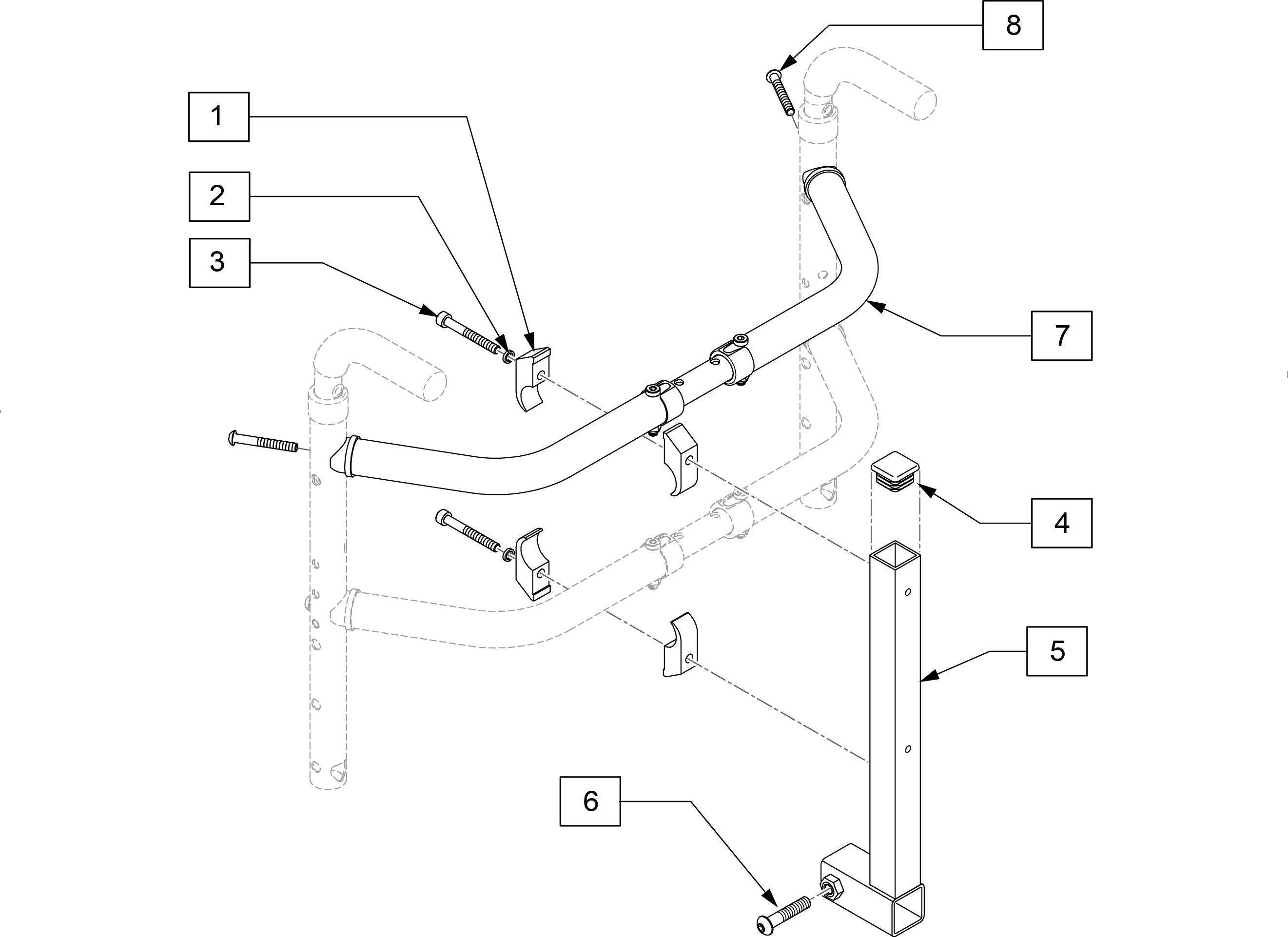 8
1
2
3
7
4
5
6