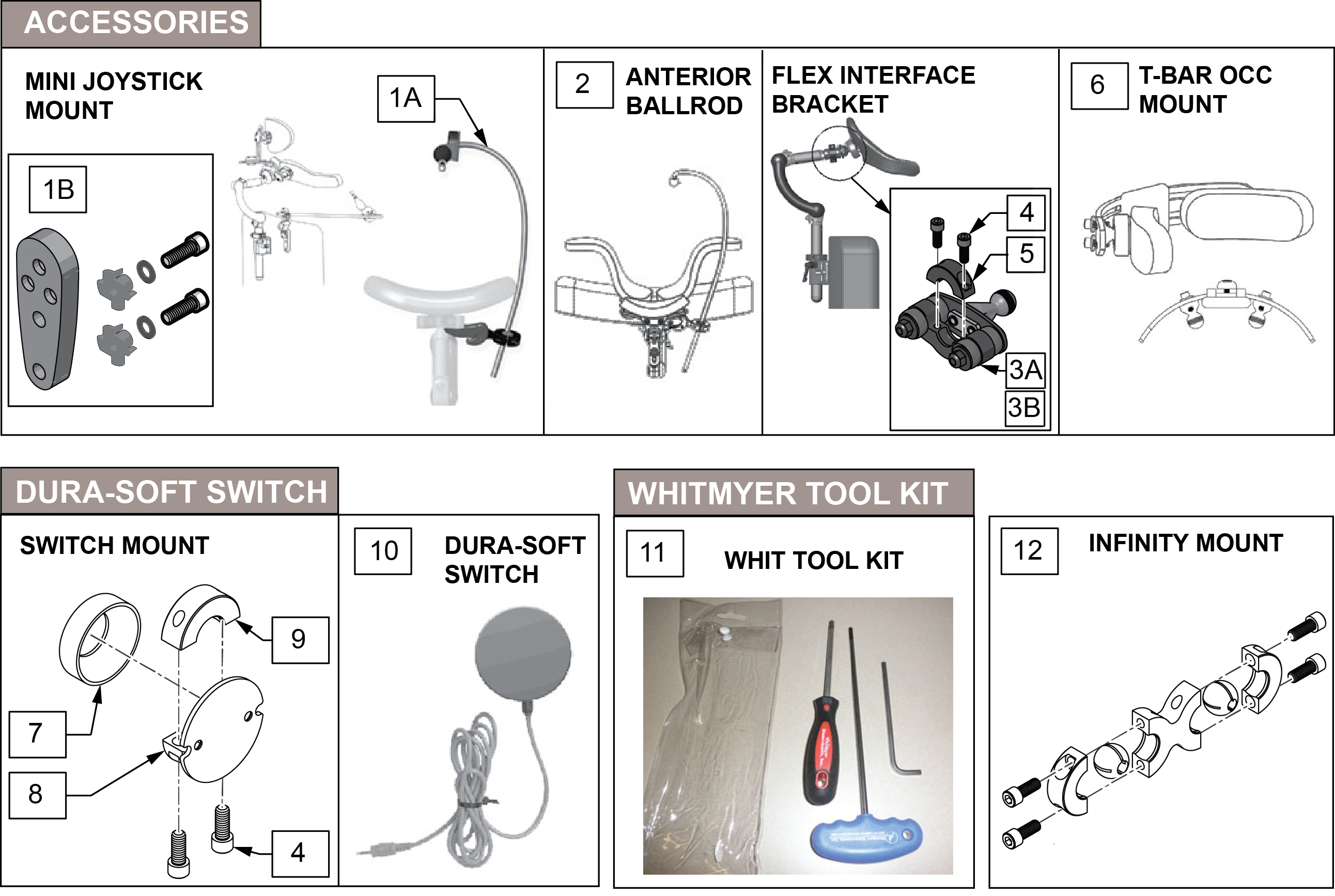 ACCESSORIES

MINI JOYSTICK MOUNT

1A

1B

2 ANTERIOR BALLROD

FLEX INTERFACE BRACKET

4

5

3A

3B

6 T-BAR OCC MOUNT

DURA-SOFT SWITCH

SWITCH MOUNT

9

7

8

4

10 DURA-SOFT SWITCH

WHITMYER TOOL KIT

11 WHIT TOOL KIT

12 INFINITY MOUNT