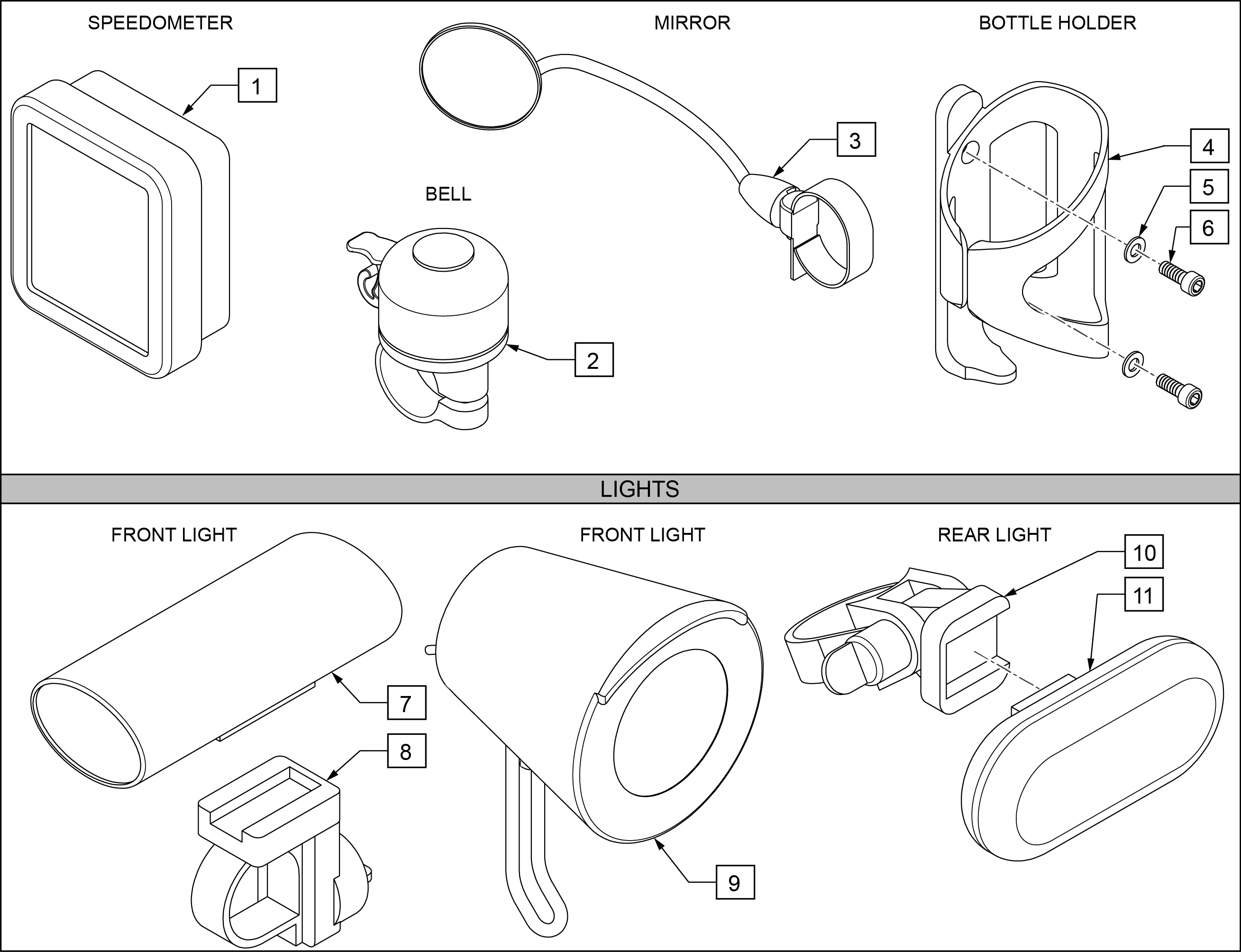 SPEEDOMETER

1

MIRROR

3

BOTTLE HOLDER

4

5

6

BELL

2

LIGHTS

FRONT LIGHT

7

8

FRONT LIGHT

9

REAR LIGHT

10

11