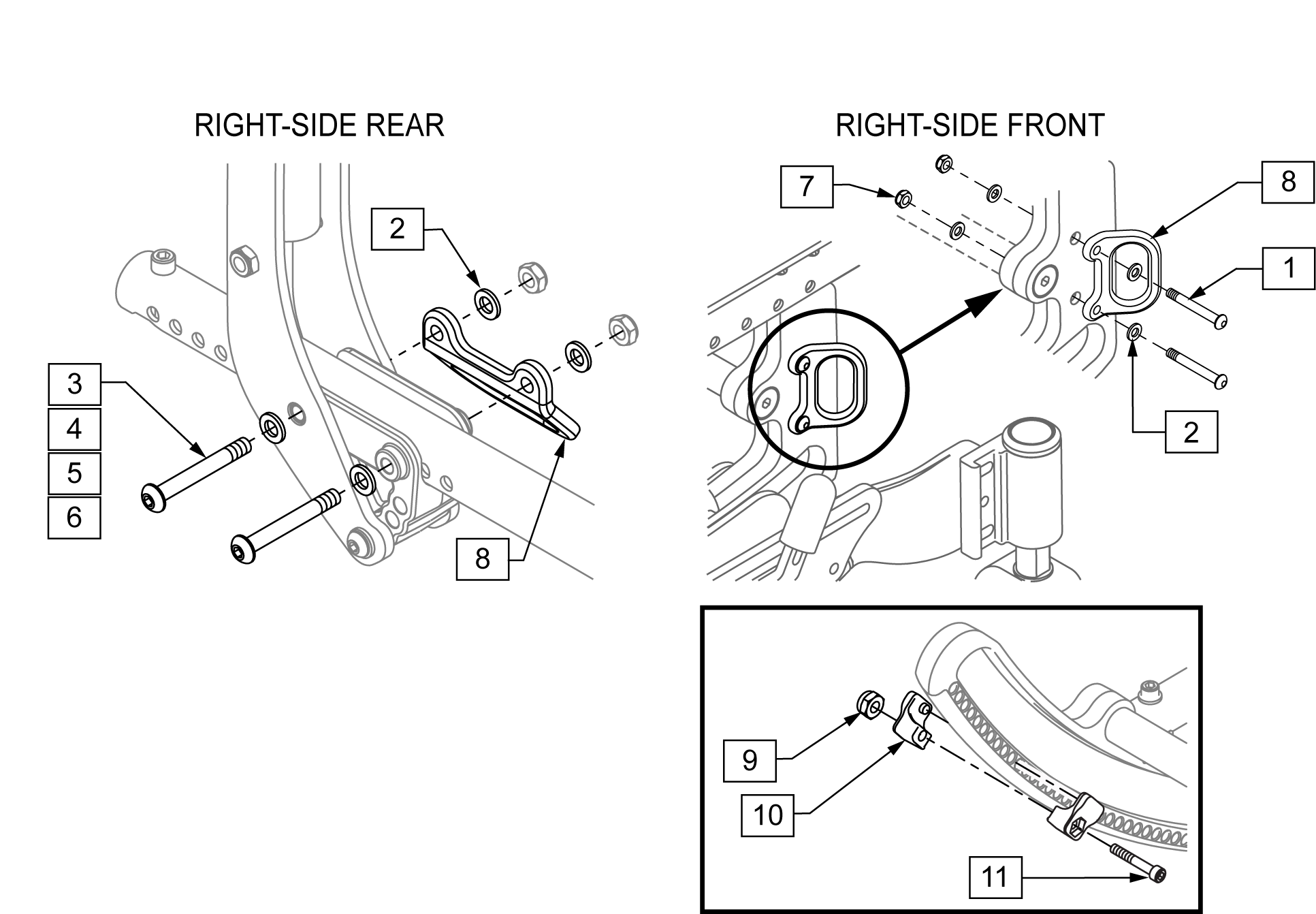 RIGHT-SIDE REAR

2

3
4
5
6

8

RIGHT-SIDE FRONT

7

8

1

2

9

10

11