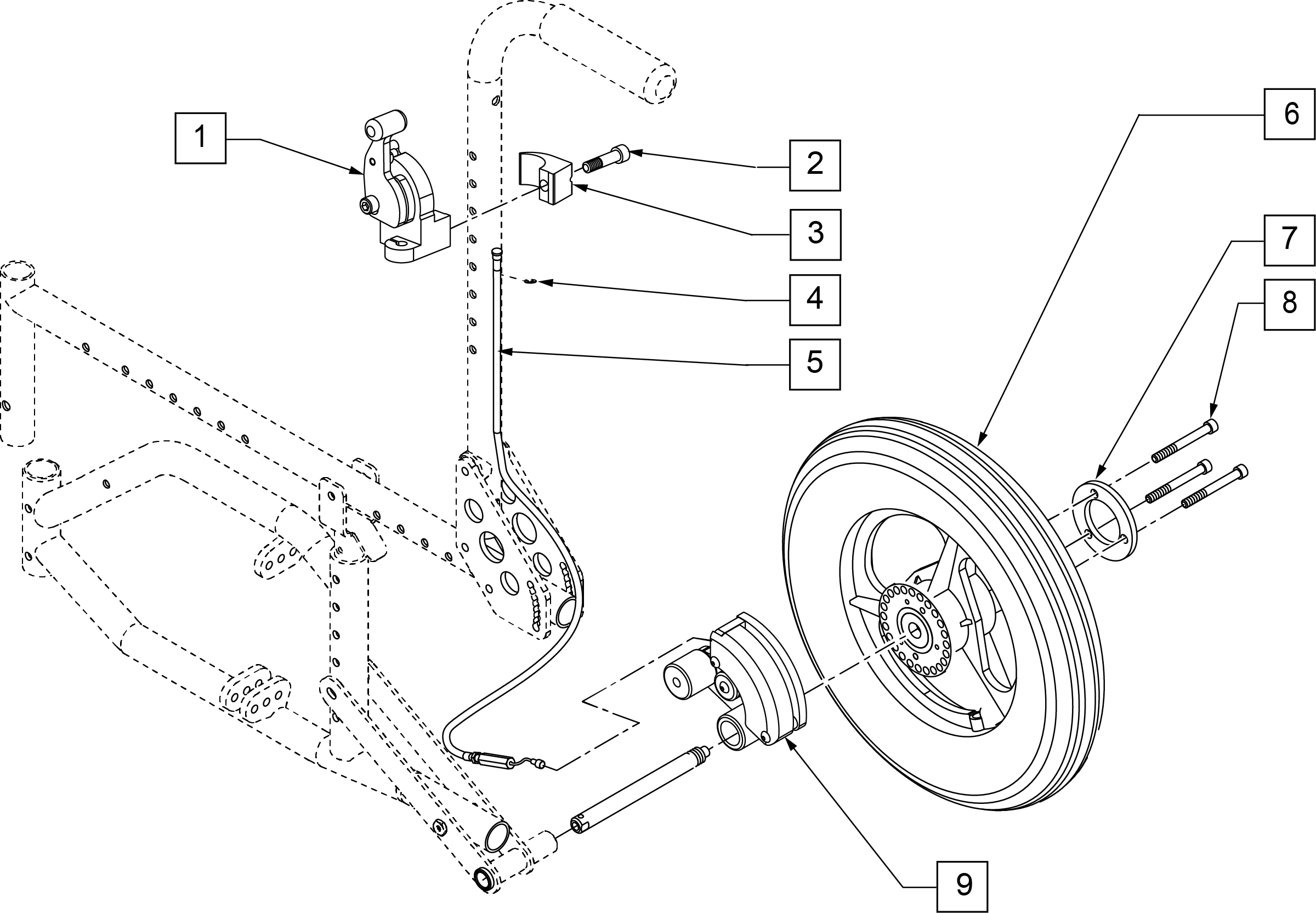 1
2
3
4
5
6
7
8
9