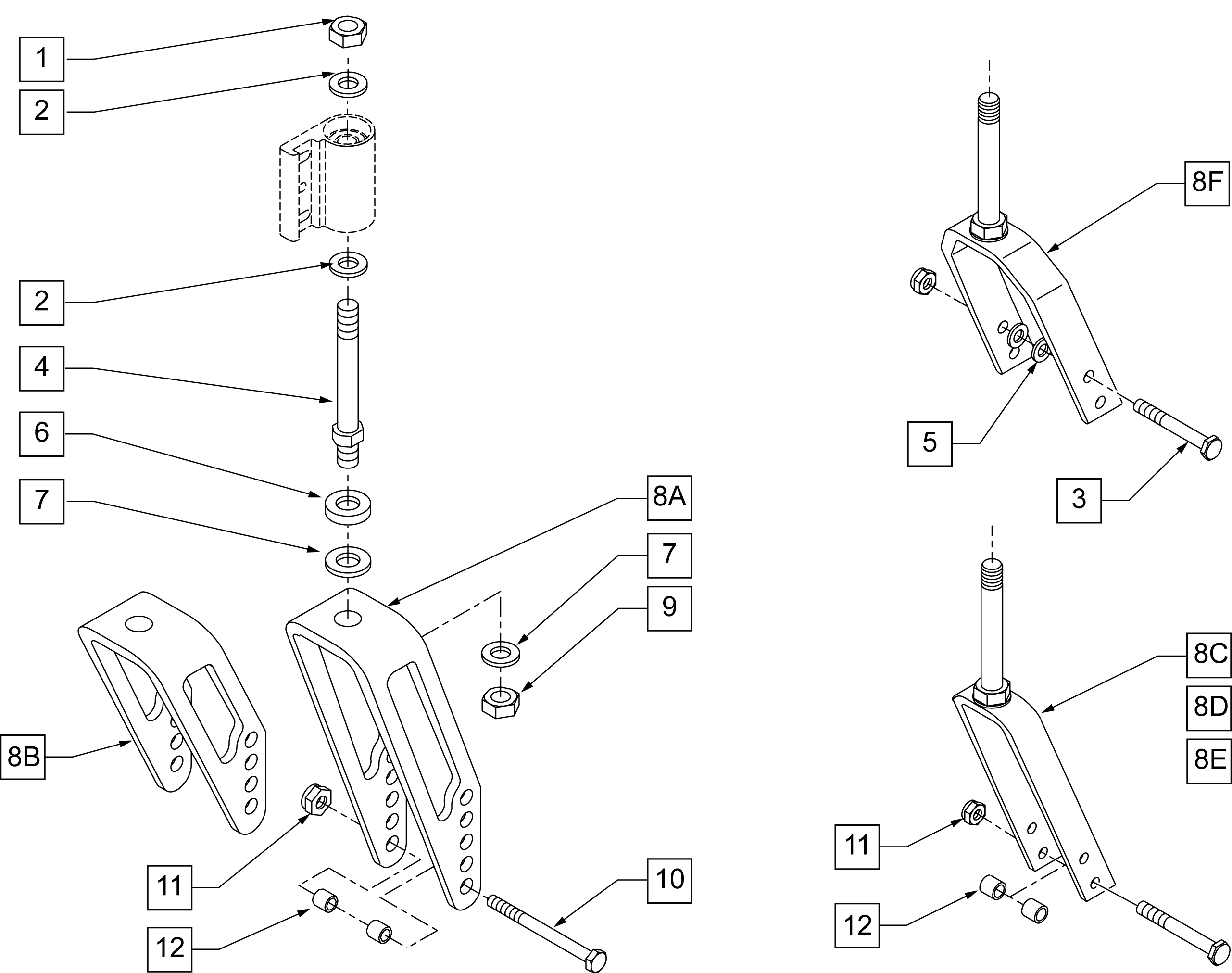 1
2
2
4
6
7
8A
7
9
8B
11
12
10
8F
5
3
8C
8D
8E
11
12