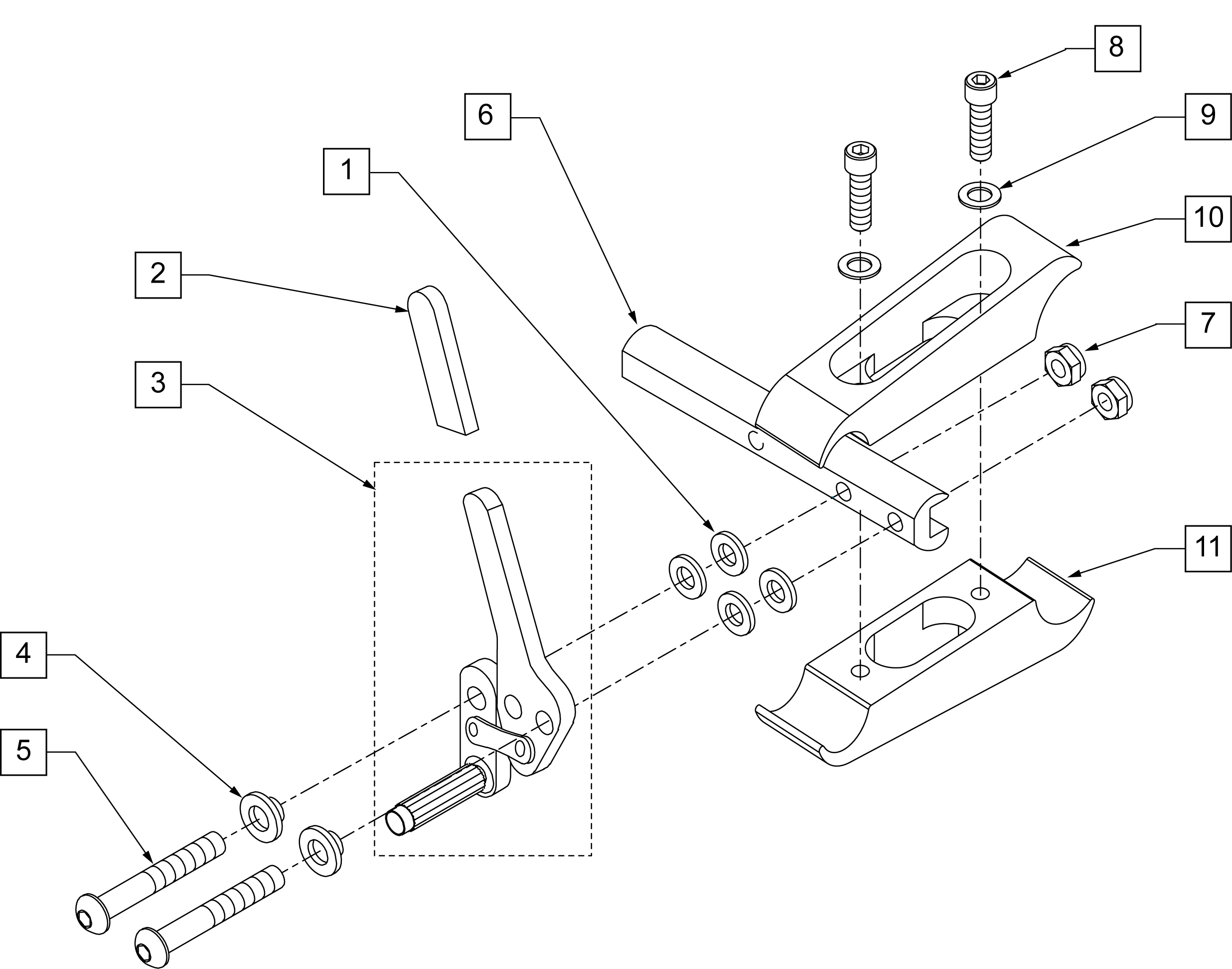 8

6

9

1

10

2

7

3

11

4

5