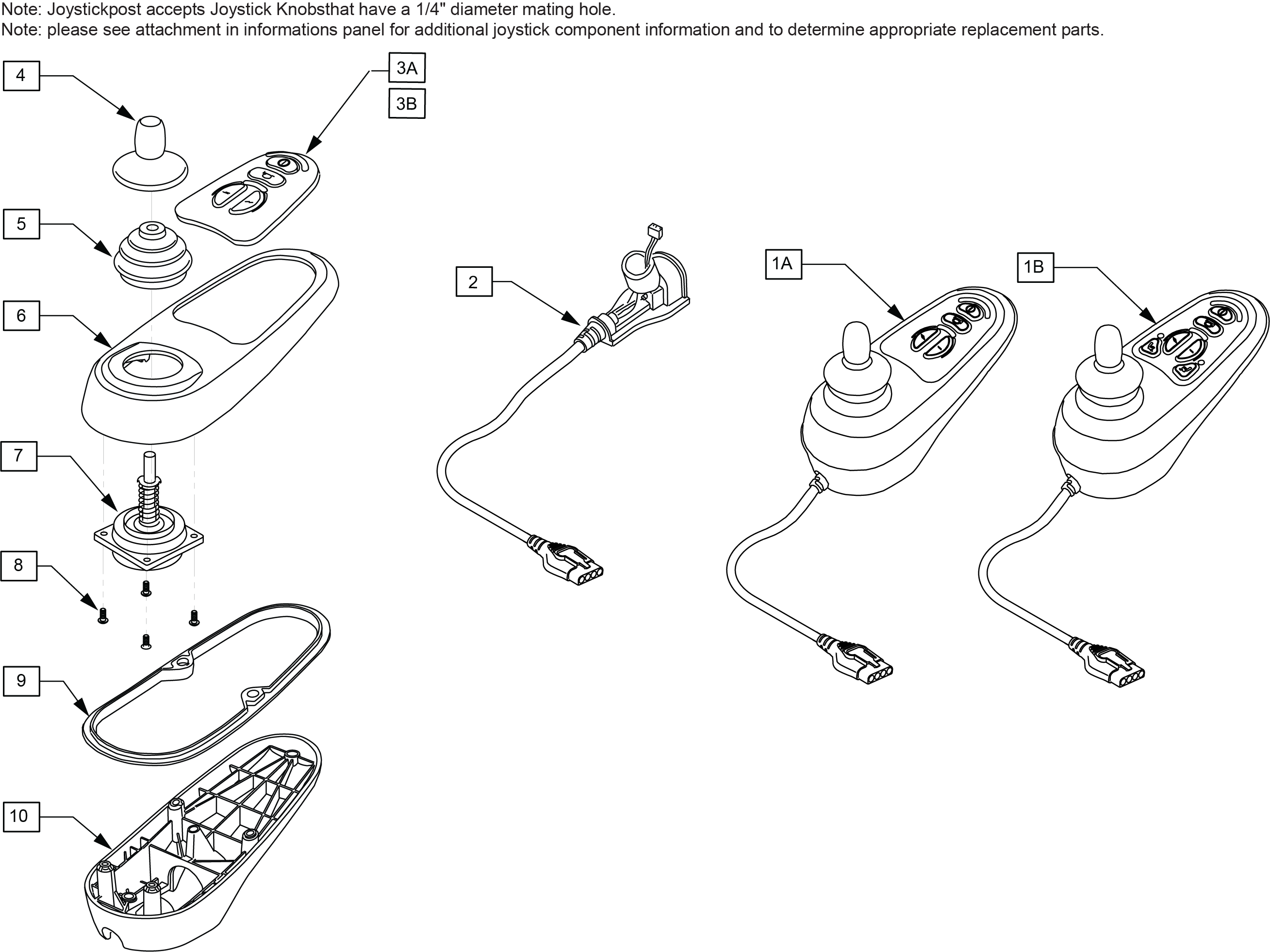 Note: Joystickpost accepts Joystick Knobsthat have a 1/4" diameter mating hole.
Note: please see attachment in informations panel for additional joystick component information and to determine appropriate replacement parts.

4

3A

3B

5

6

2

1A

1B

7

8

9

10