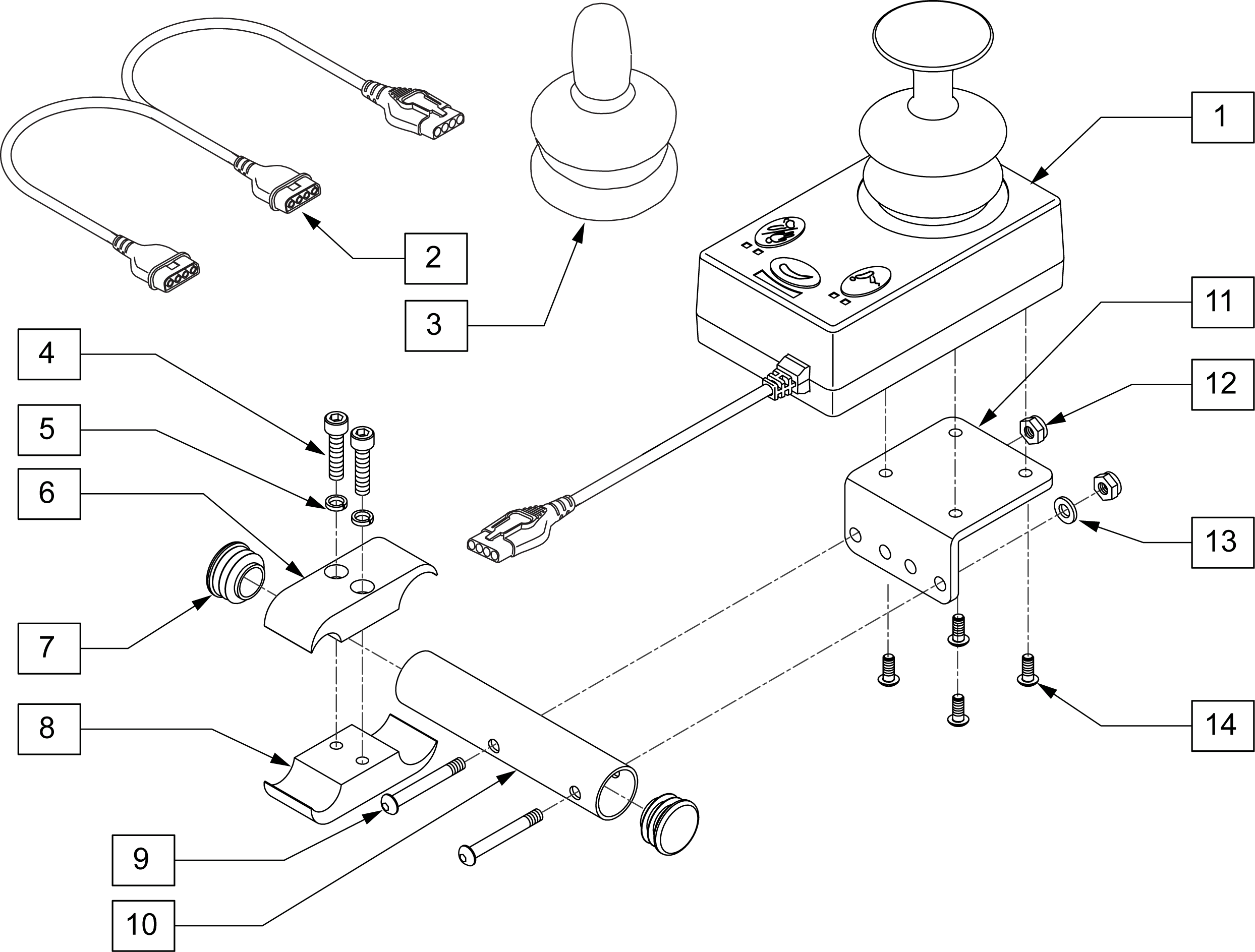 1
2
3
4
5
6
7
8
9
10
11
12
13
14