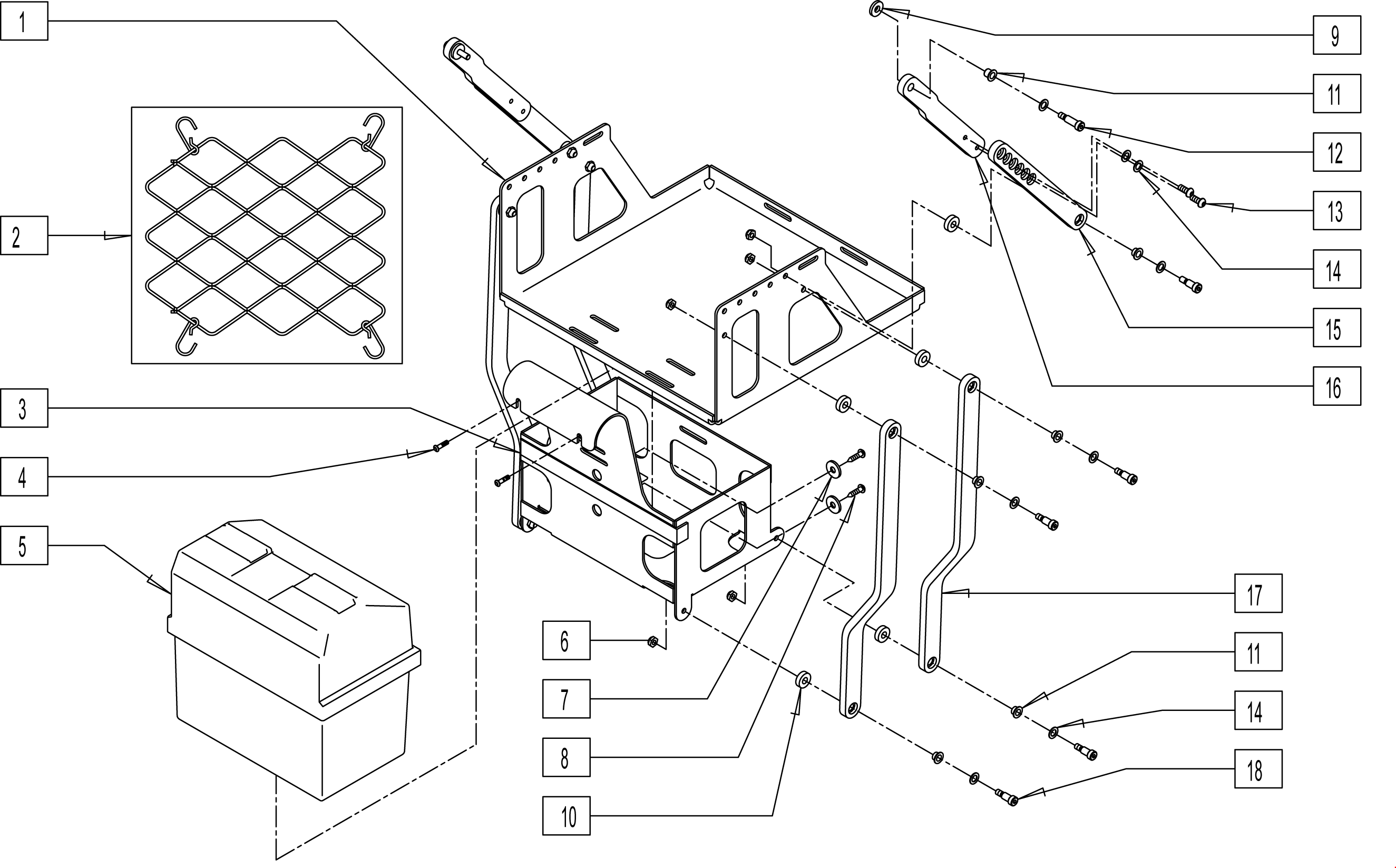 1
2
3
4
5
6
7
8
10
9
11
12
13
14
15
16
17
11
14
18