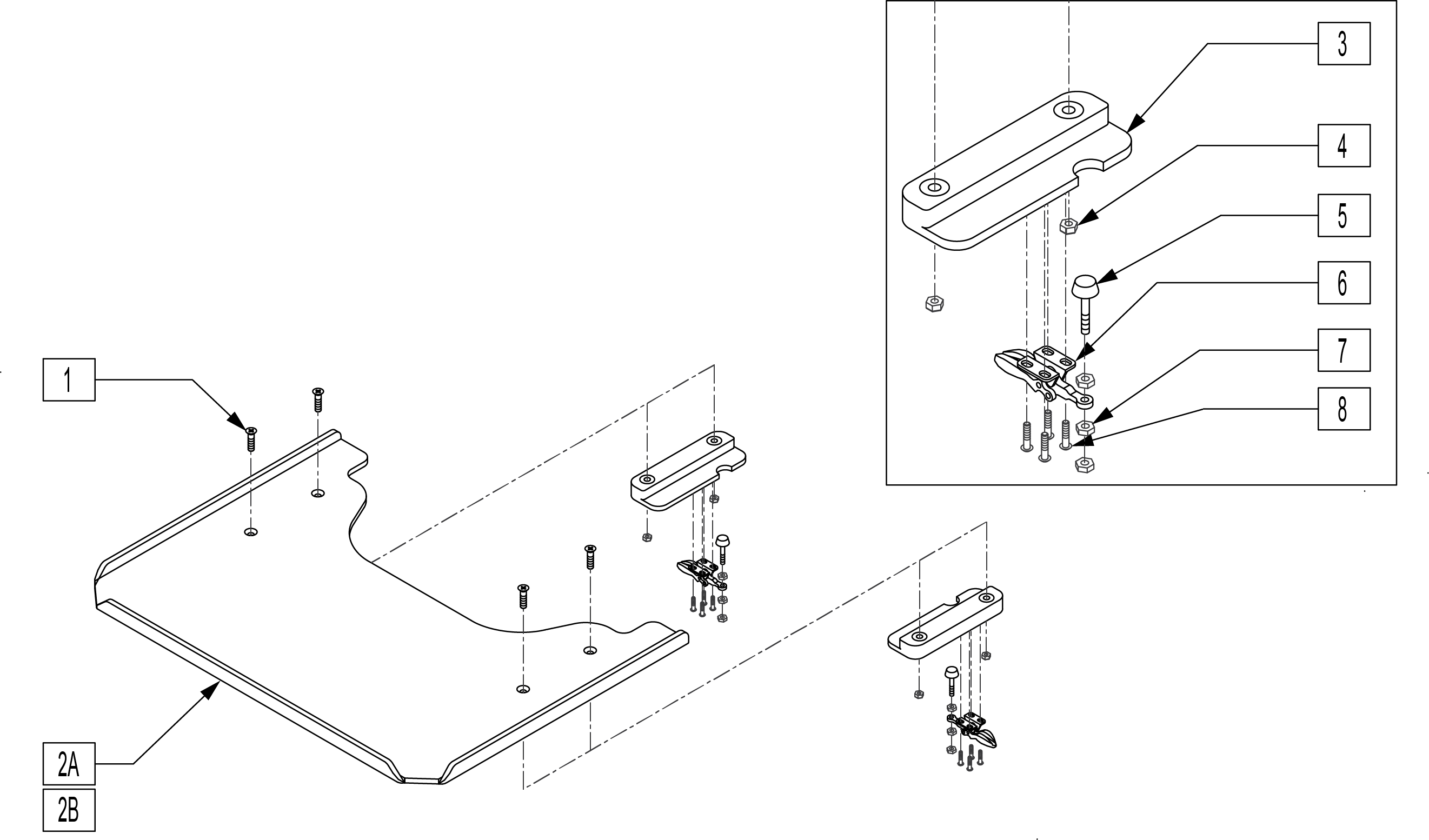 3
4
5
6
7
8
1
2A
2B