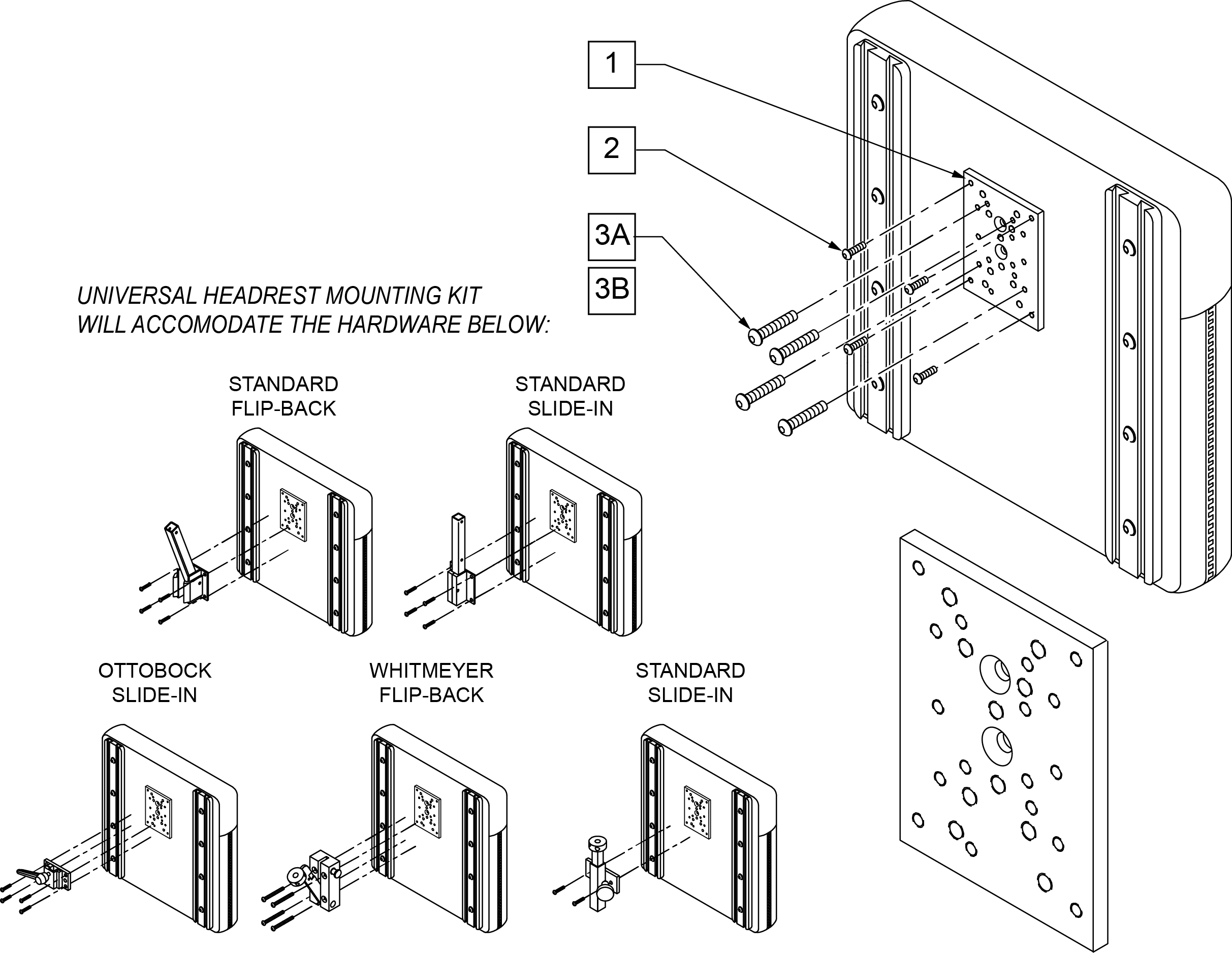 1

2

3A

3B

UNIVERSAL HEADREST MOUNTING KIT WILL ACCOMODATE THE HARDWARE BELOW:

STANDARD FLIP-BACK

STANDARD SLIDE-IN

OTTOBOCK SLIDE-IN

WHITMEYER FLIP-BACK

STANDARD SLIDE-IN