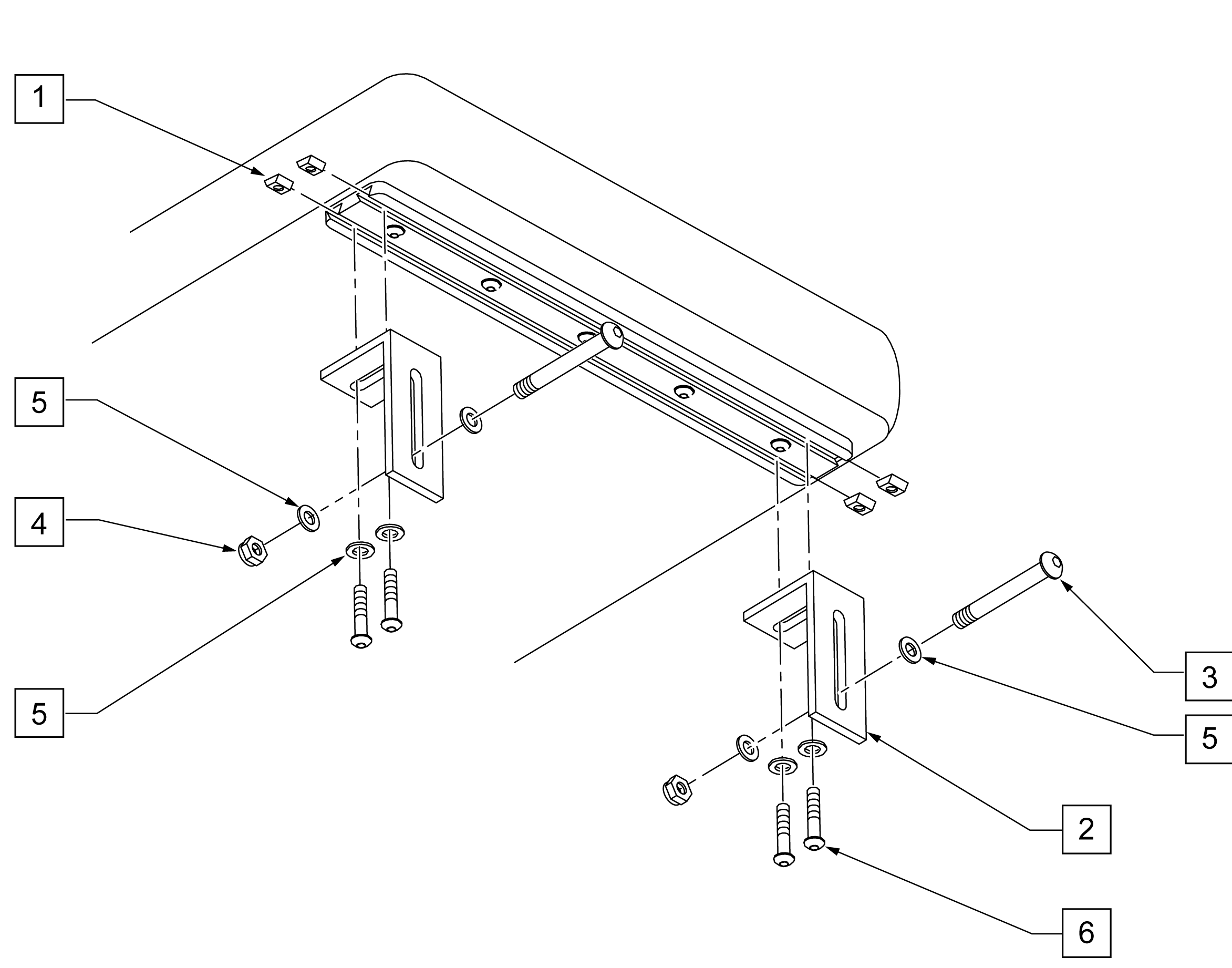 1

5

4

5

3

5

2

6