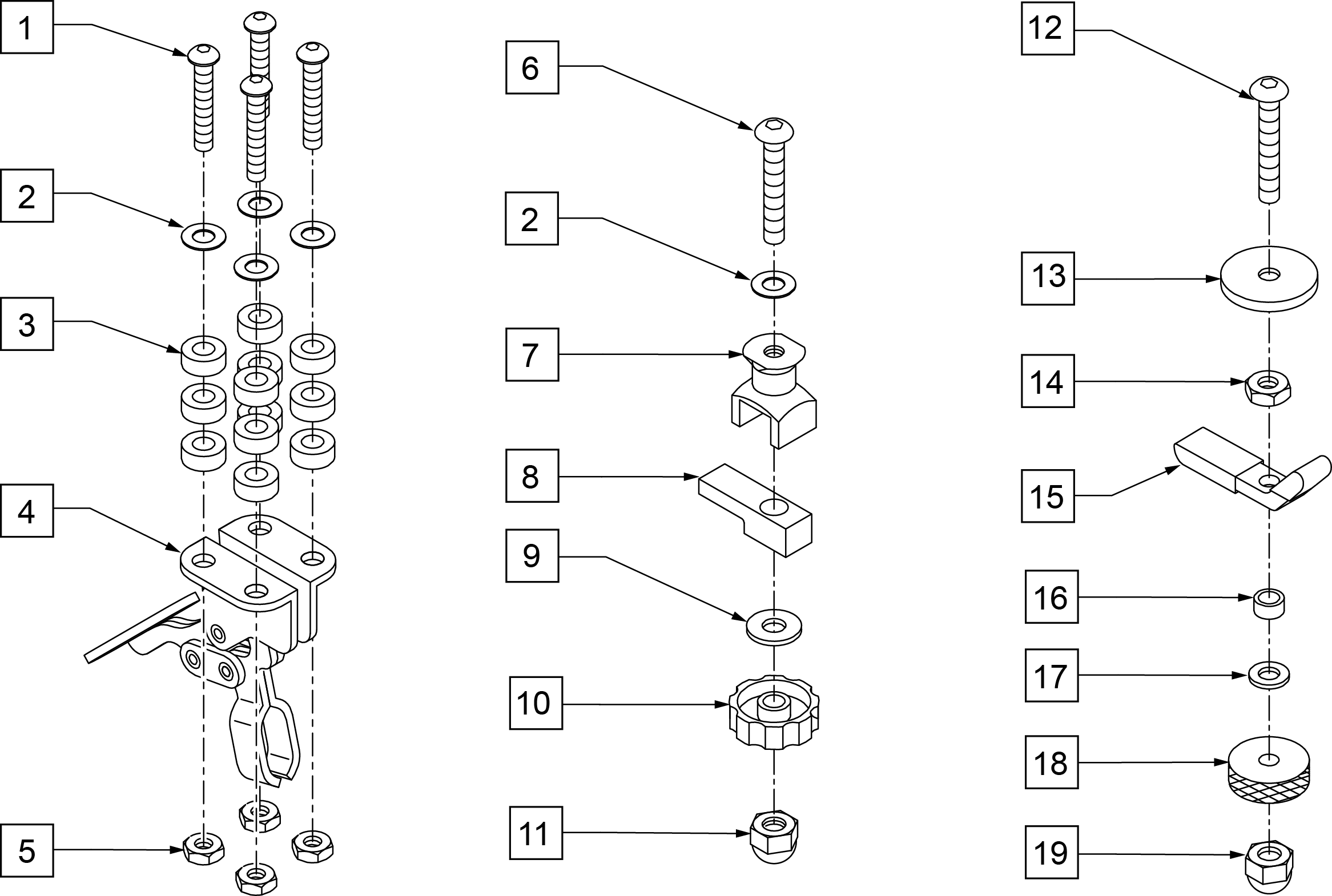 1
2
3
4
5
6
2
7
8
9
10
11
12
13
14
15
16
17
18
19