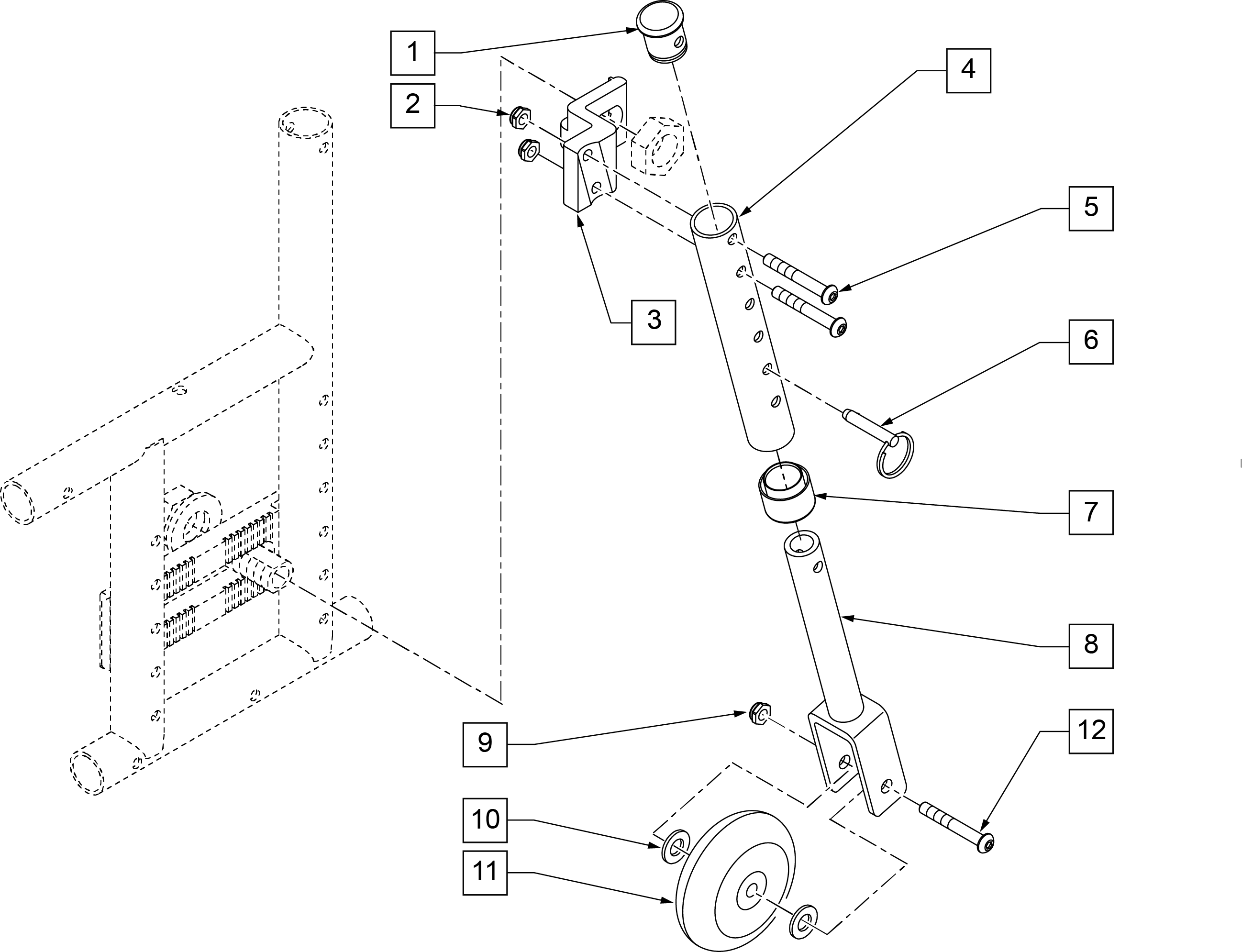 1
2
4
5
3
6
7
8
9
12
10
11