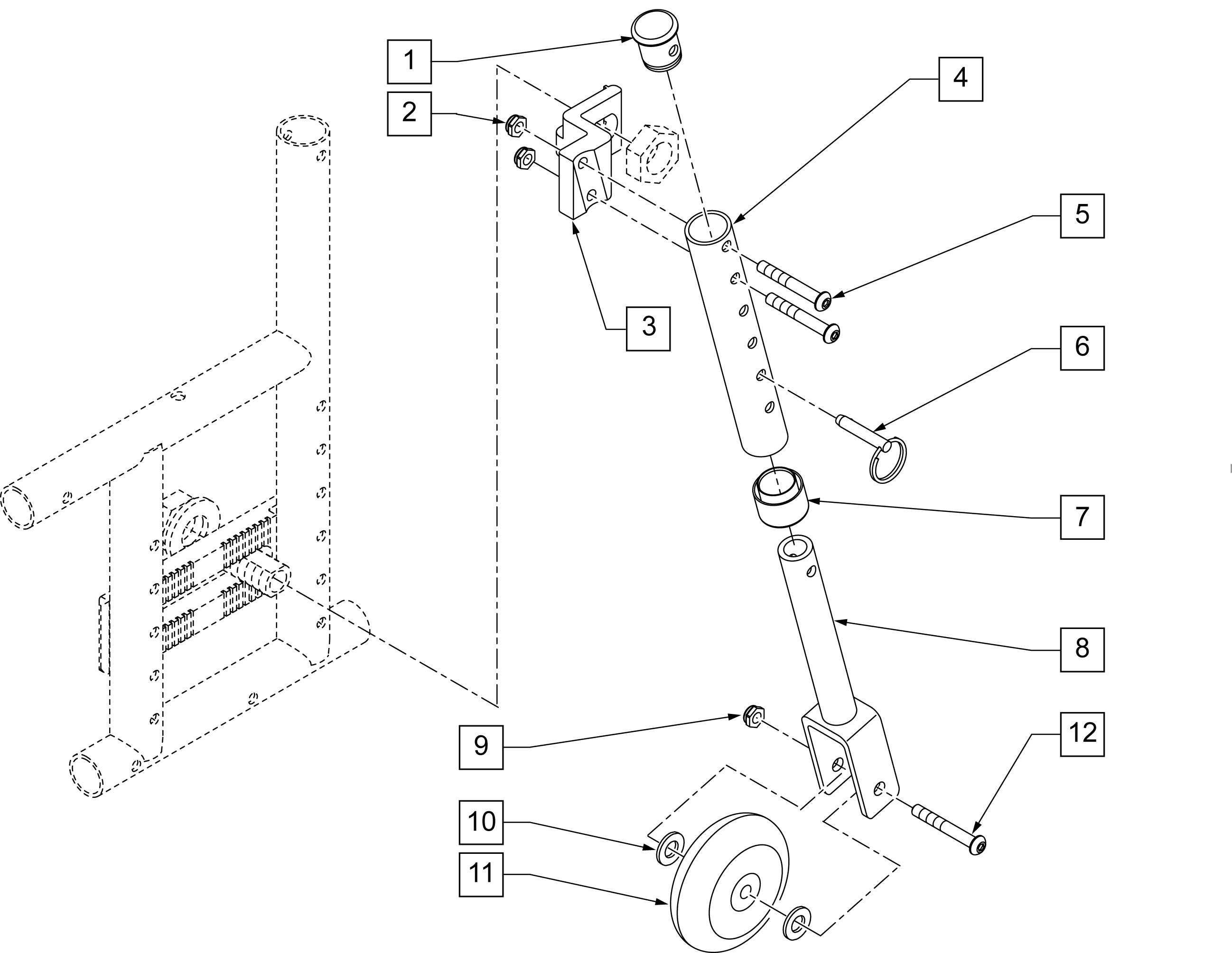 1
2
4
5
3
6
7
8
9
12
10
11