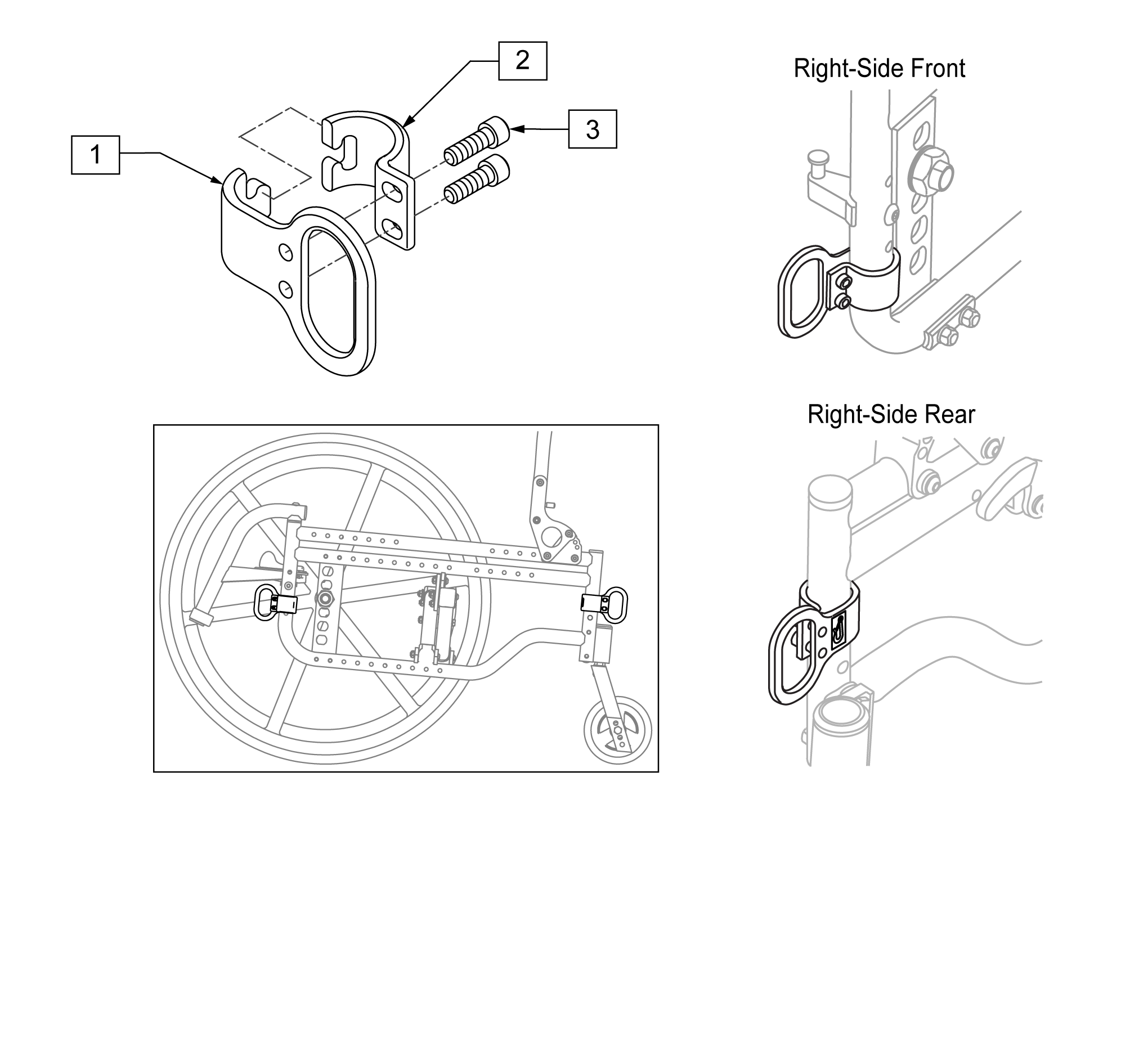 2

3

1

Right-Side Front

Right-Side Rear