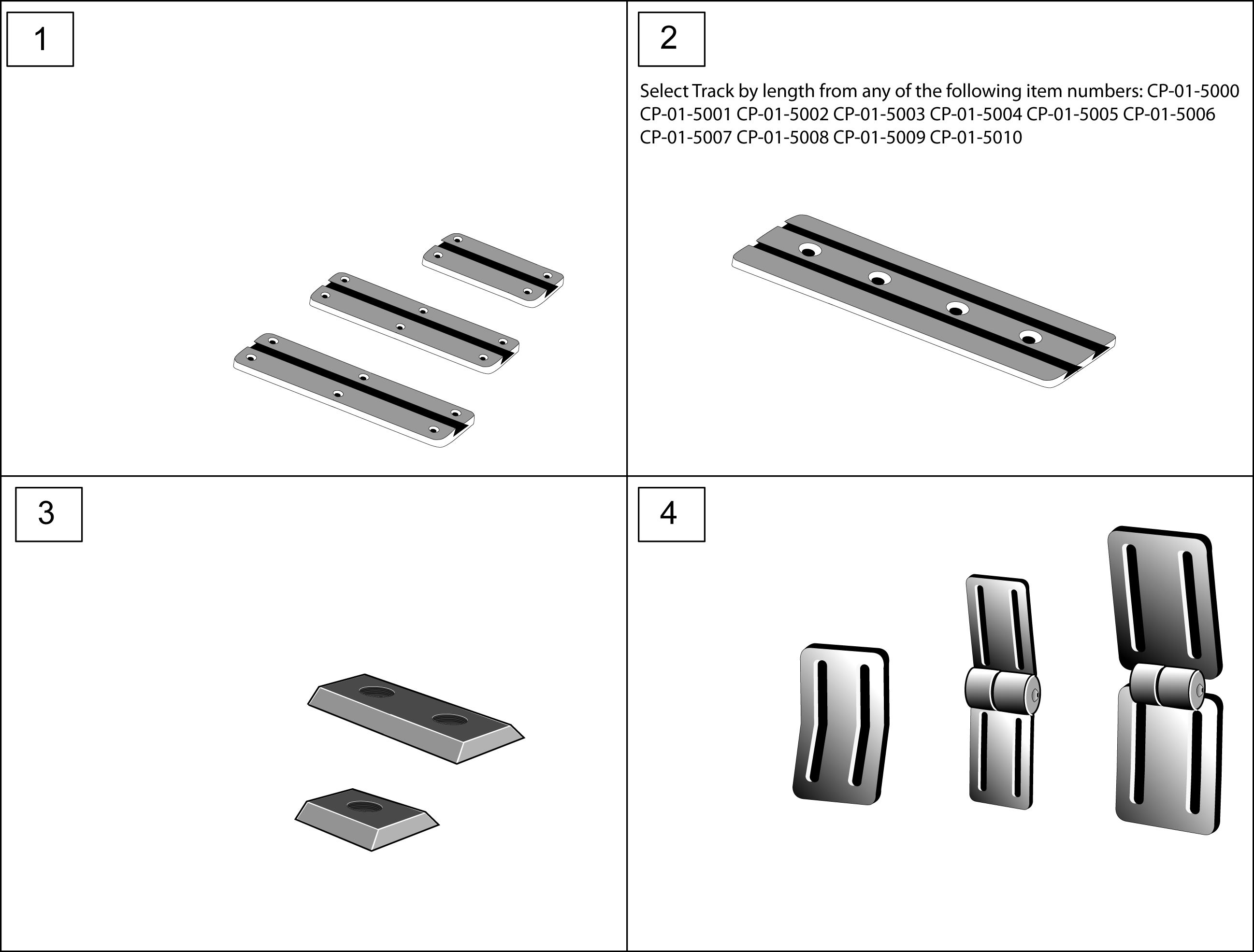 1

2

Select Track by length from any of the following item numbers: CP-01-5000 CP-01-5001 CP-01-5002 CP-01-5003 CP-01-5004 CP-01-5005 CP-01-5006 CP-01-5007 CP-01-5008 CP-01-5009 CP-01-5010

3

4