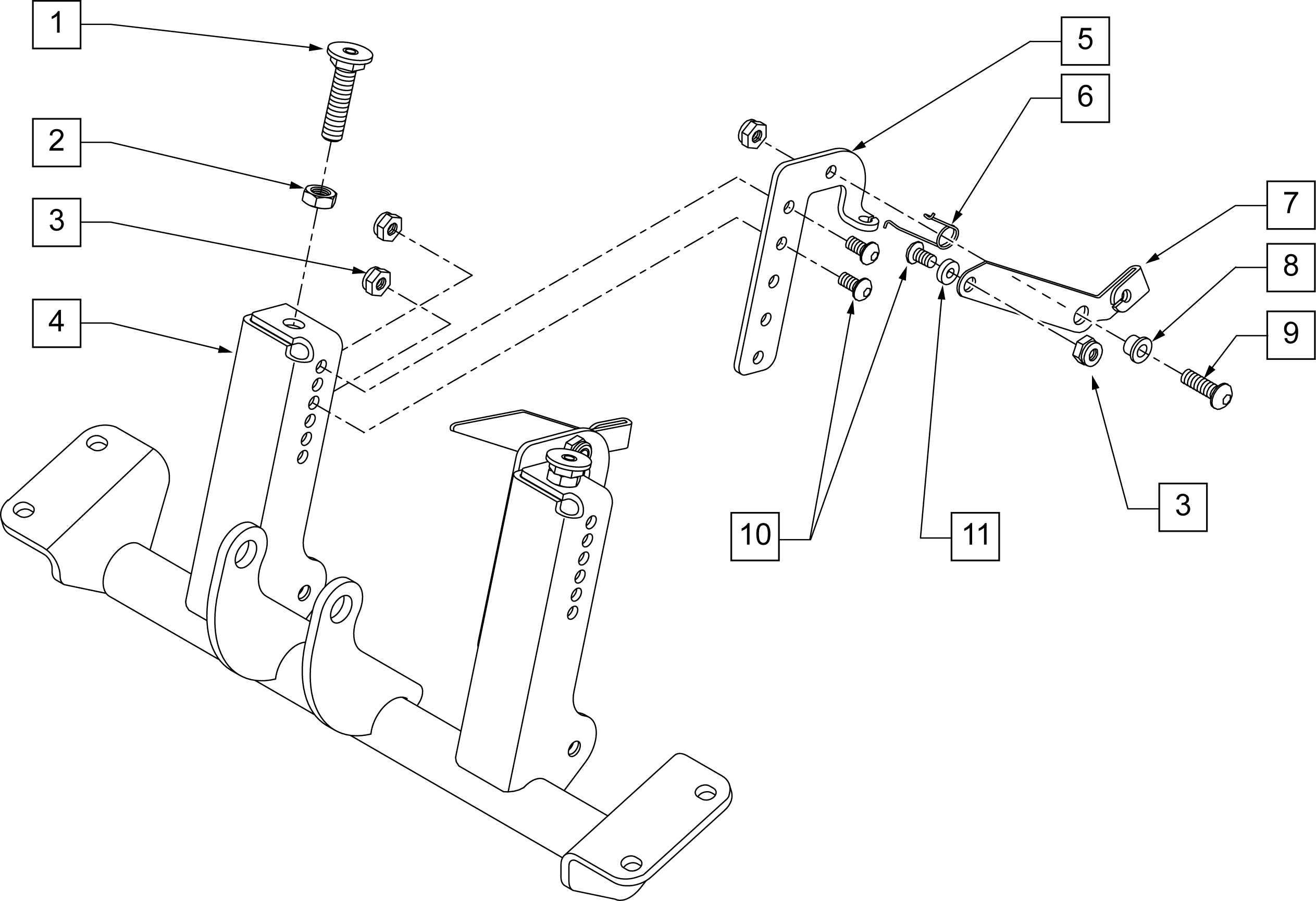 1
2
3
4
5
6
7
8
9
10
11
3