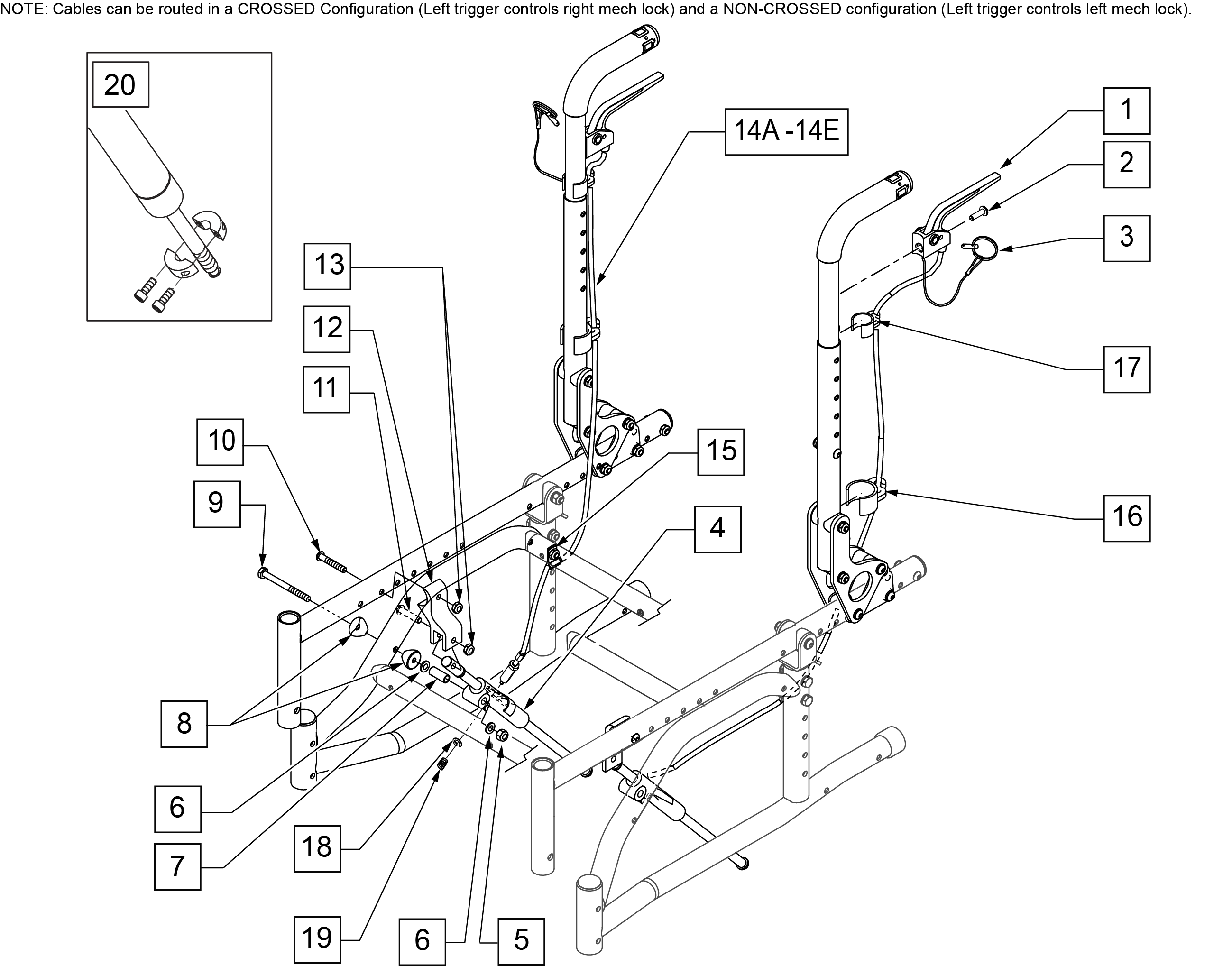 NOTE: Cables can be routed in a CROSSED Configuration (Left trigger controls right mech lock) and a NON-CROSSED configuration (Left trigger controls left mech lock).

20

14A -14E

1

2

3

13

12

11

17

10

15

9

4

16

8

6

7

18

19

6

5