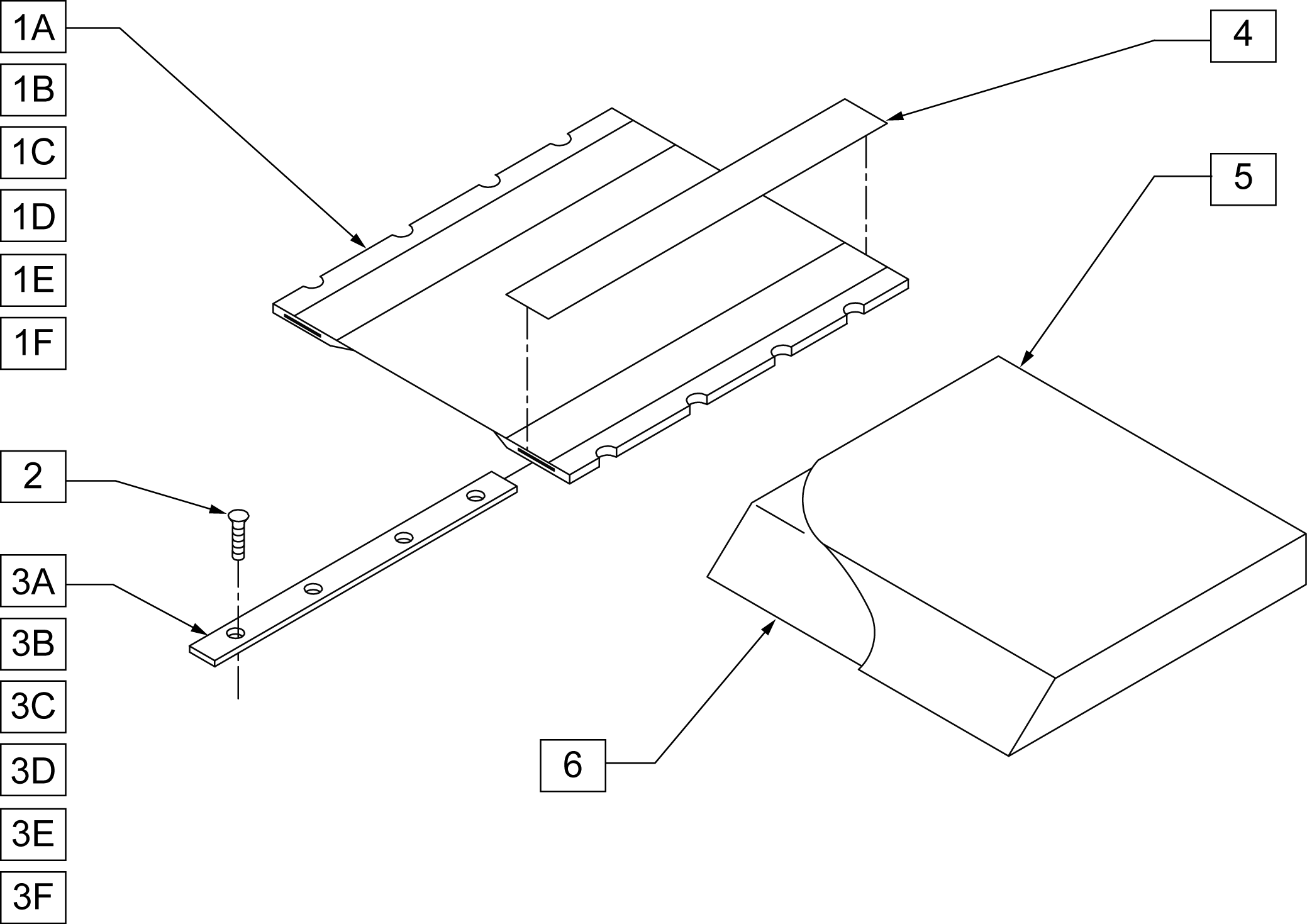 1A
1B
1C
1D
1E
1F
4
5
2
3A
3B
3C
3D
3E
3F
6