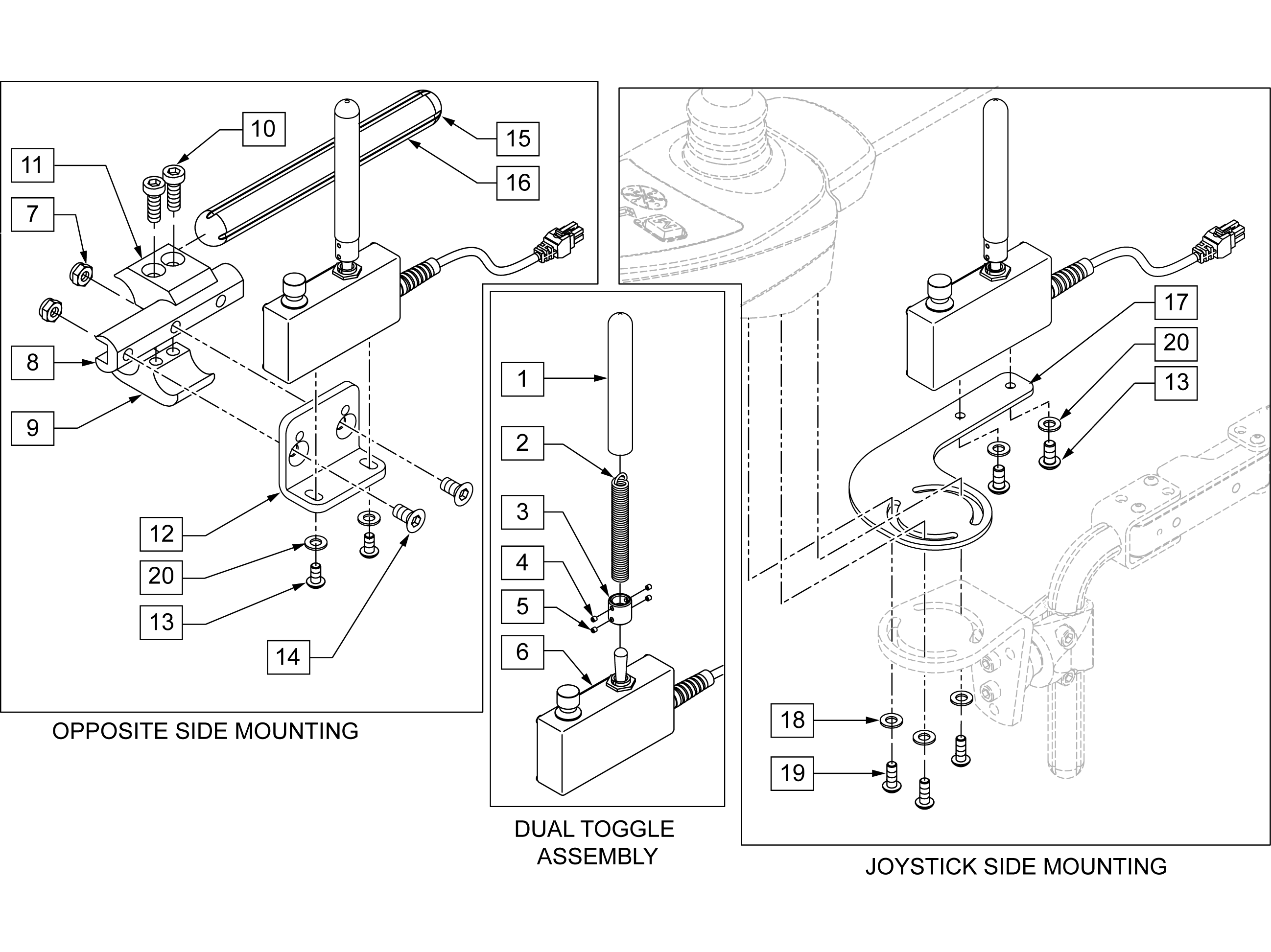 10
15
16
11
7
8
9
12
20
13
14
OPPOSITE SIDE MOUNTING

1
2
3
4
5
6
DUAL TOGGLE ASSEMBLY

17
20
13
18
19
JOYSTICK SIDE MOUNTING