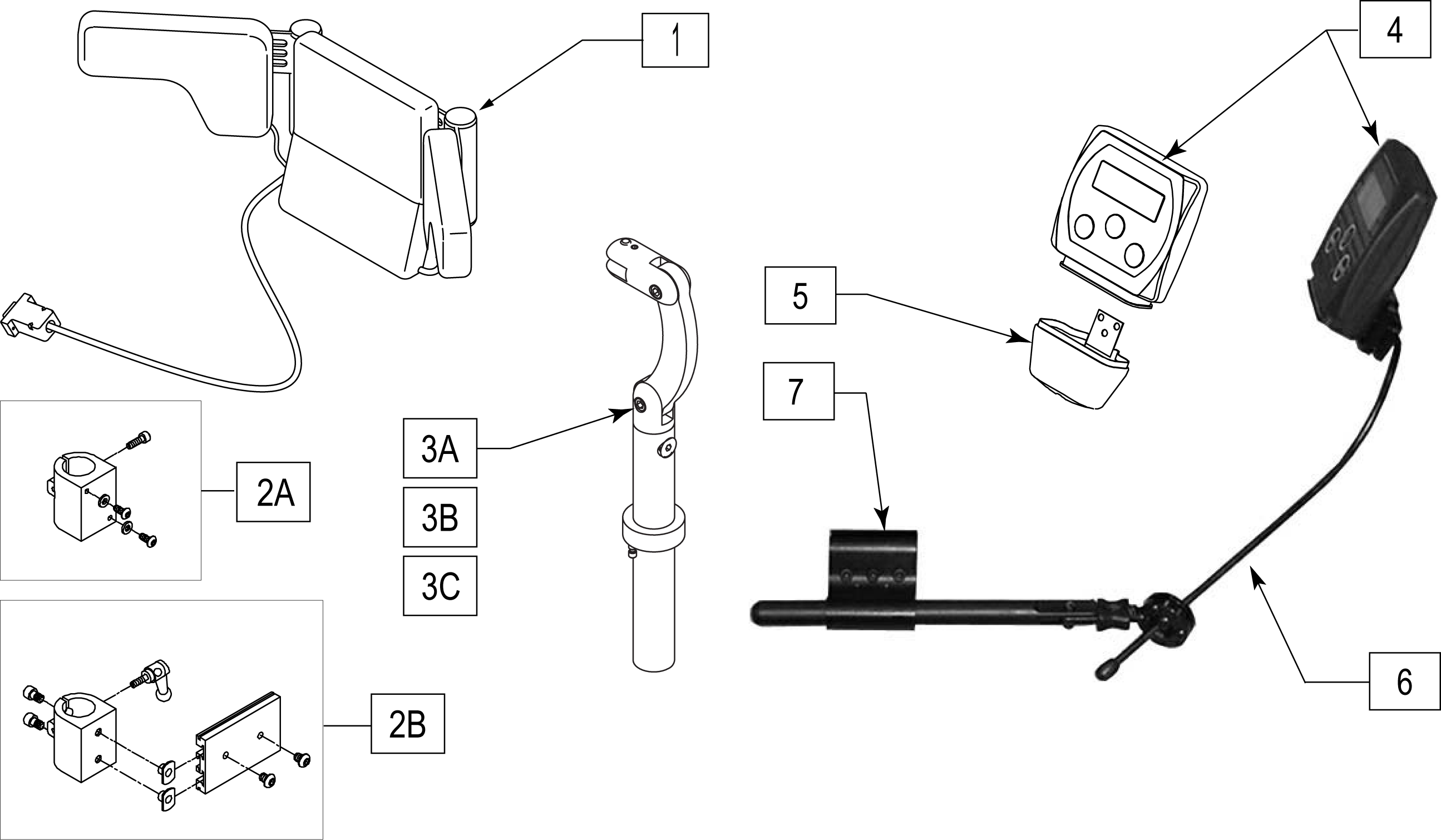 1
4
5
7
3A
3B
3C
2A
2B
6